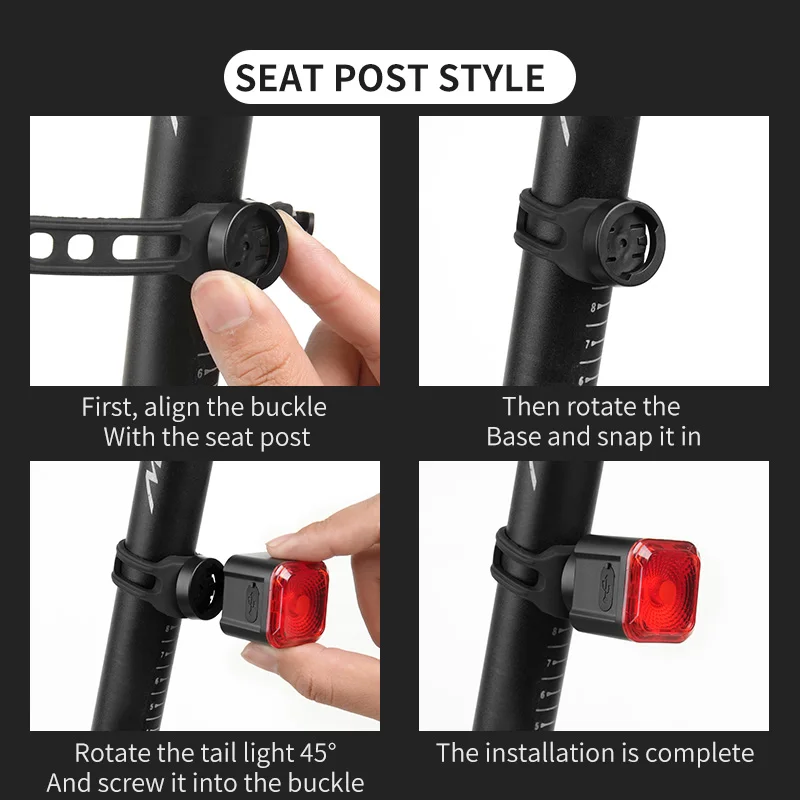 SEAT POST STYLE

First, align the buckle
With the seat post

Then rotate the
Base and snap it in

Rotate the tail light 45°
And screw it into the buckle

The installation is complete