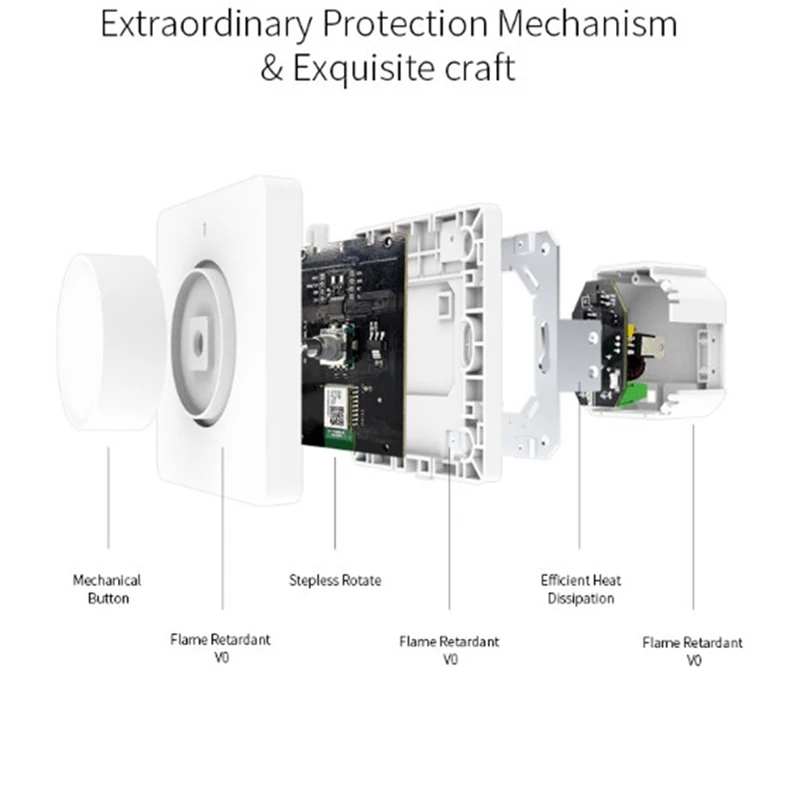 Extraordinary Protection Mechanism
& Exquisite craft

Mechanical Button

Flame Retardant V0

Stepless Rotate

Flame Retardant V0

Efficient Heat Dissipation

Flame Retardant V0