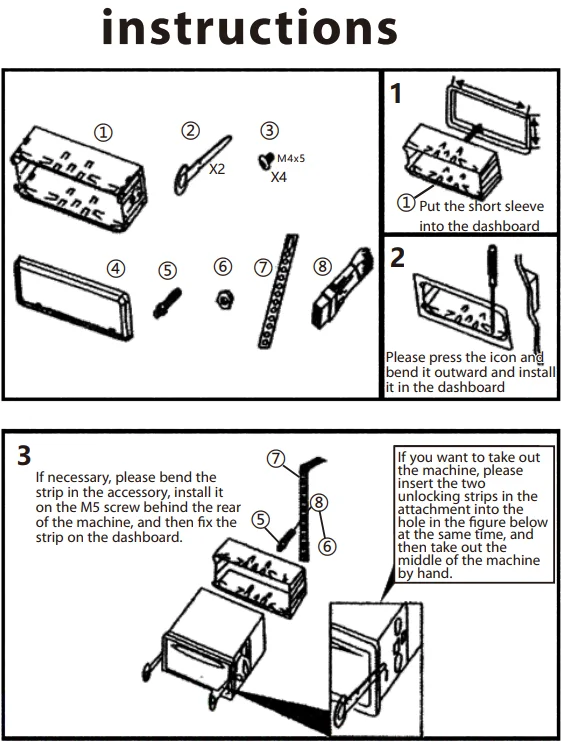 instructions

①

②

X2

③

M4x5

X4

④

⑤

⑥

⑦

⑧

1

① Put the short sleeve into the dashboard

2

Please press the icon and bend it outward and install it in the dashboard

3

If necessary, please bend the strip in the accessory, install it on the M5 screw behind the rear of the machine, and then fix the strip on the dashboard.

⑦

⑧

⑤

⑥

If you want to take out the machine, please insert the two unlocking strips in the attachment into the hole in the figure below at the same time, and then take out the middle of the machine by hand.