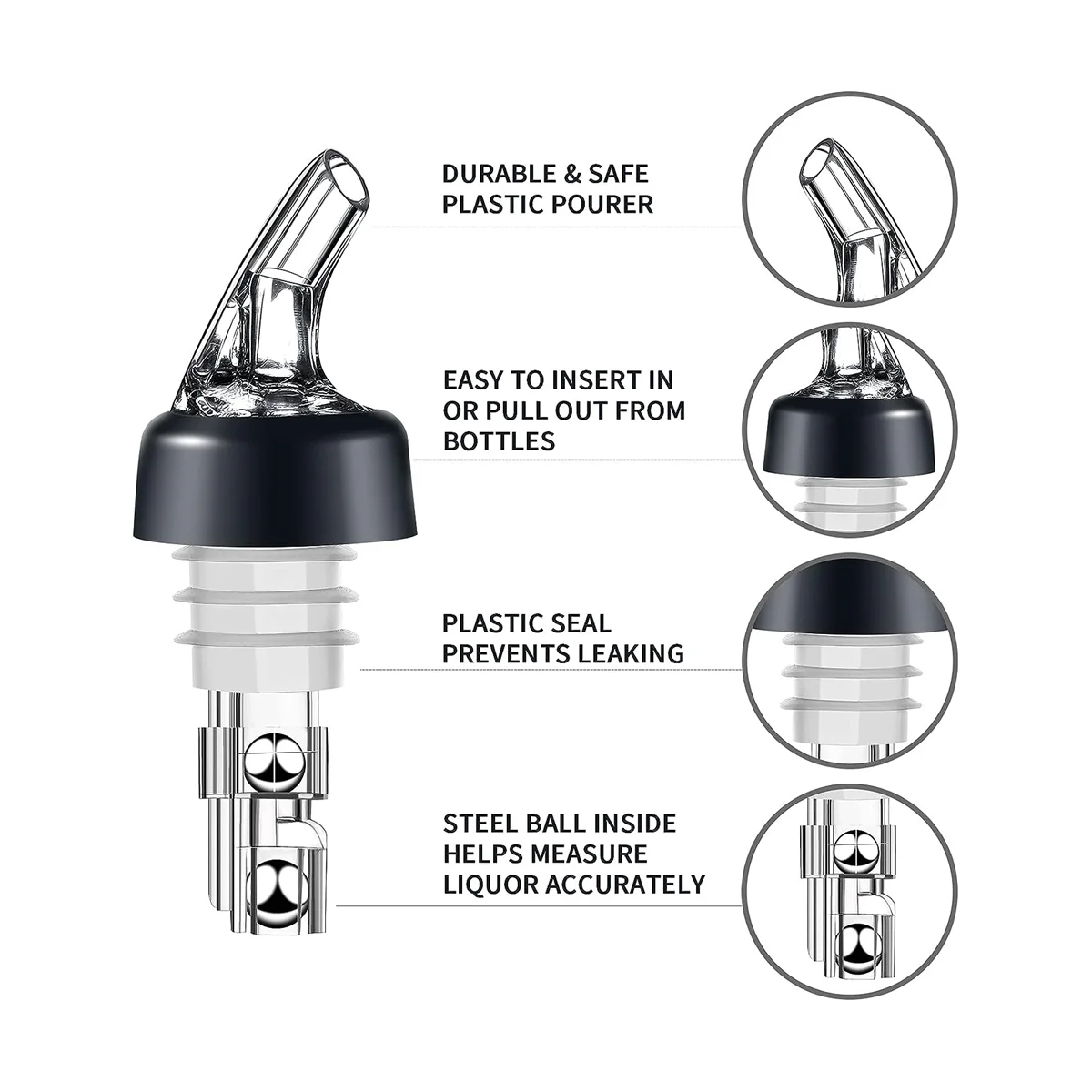 DURABLE & SAFE PLASTIC POURER

EASY TO INSERT IN OR PULL OUT FROM BOTTLES

PLASTIC SEAL PREVENTS LEAKING

STEEL BALL INSIDE HELPS MEASURE LIQUOR ACCURATELY