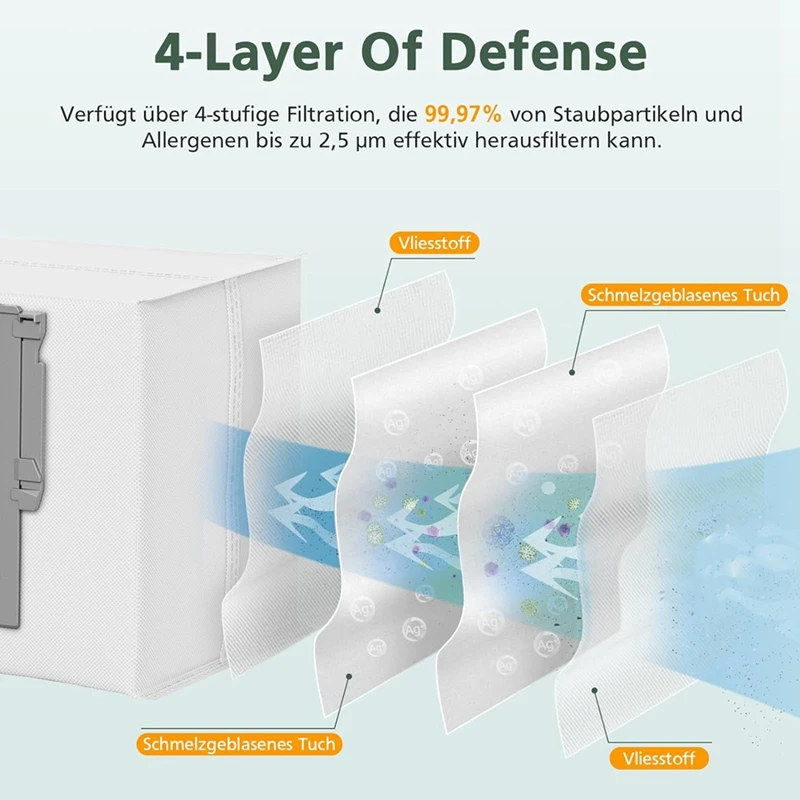 4-Layer Of Defense

Verfügt über 4-stufige Filtration, die 99,97% von Staubpartikeln und Allergenen bis zu 2,5 µm effektiv herausfiltern kann.

Vliesstoff

Schmelzgeblasenes Tuch

Schmelzgeblasenes Tuch

Vliesstoff