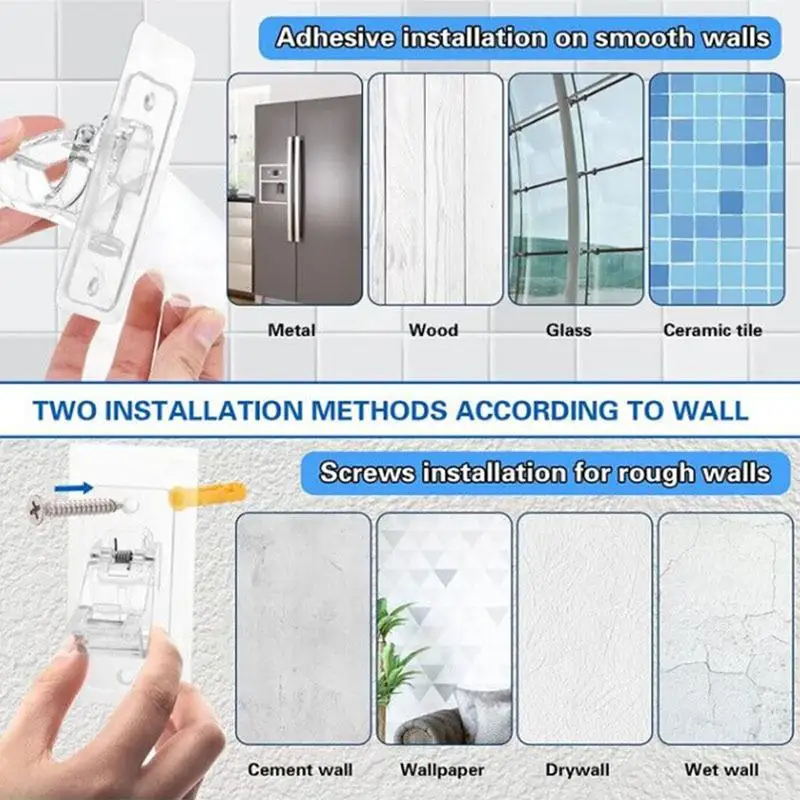 Adhesive installation on smooth walls

Metal

Wood

Glass

Ceramic tile

TWO INSTALLATION METHODS ACCORDING TO WALL

Screws installation for rough walls

Cement wall

Wallpaper

Drywall

Wet wall