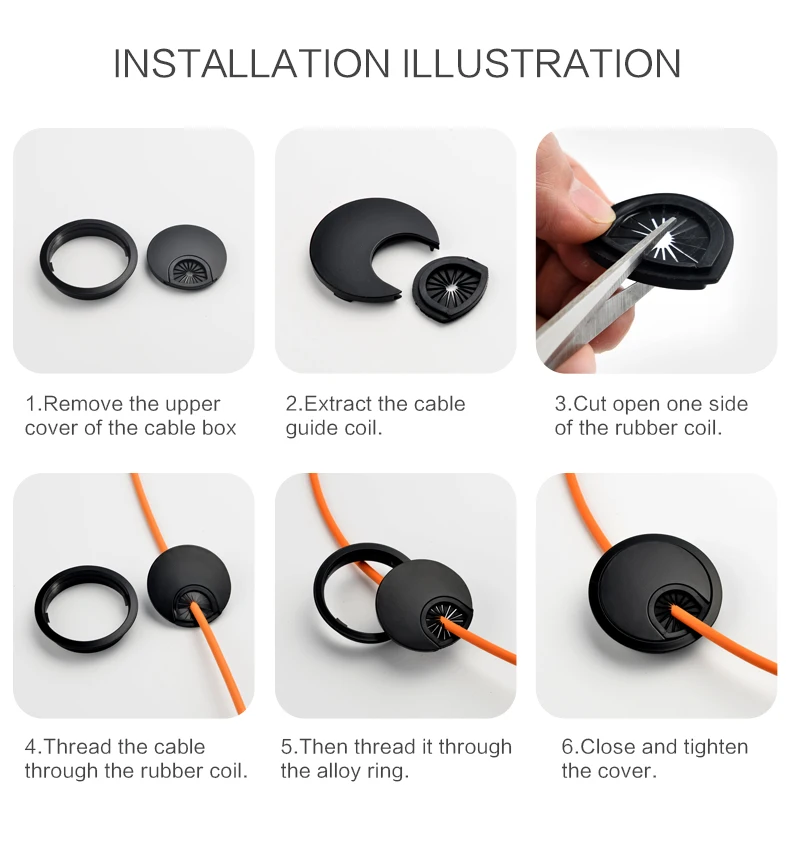 INSTALLATION ILLUSTRATION

1.Remove the upper cover of the cable box

2.Extract the cable guide coil.

3.Cut open one side of the rubber coil.

4.Thread the cable through the rubber coil.

5.Then thread it through the alloy ring.

6.Close and tighten the cover.