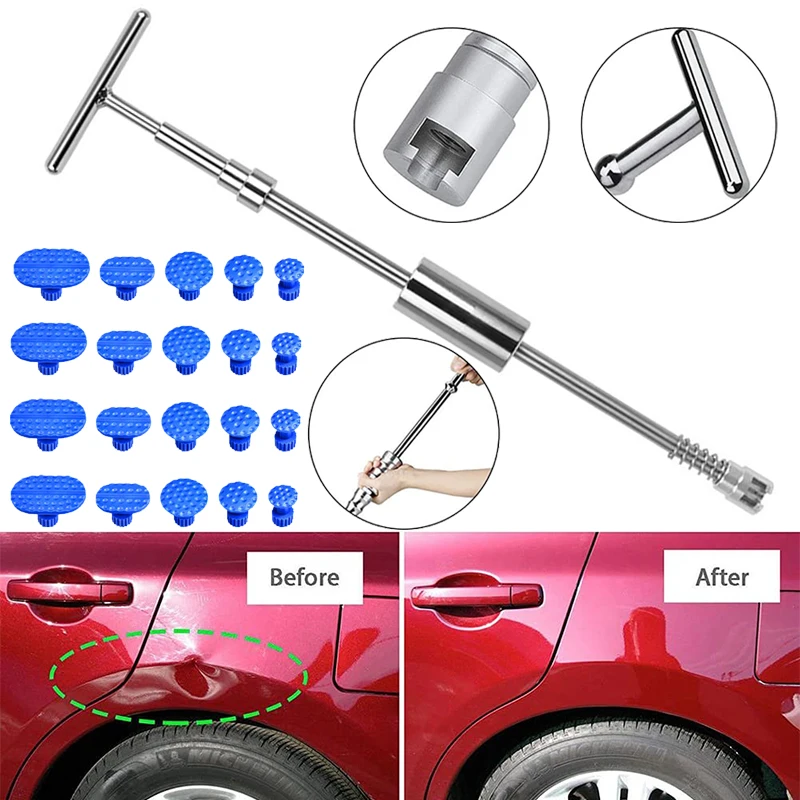 Before

After