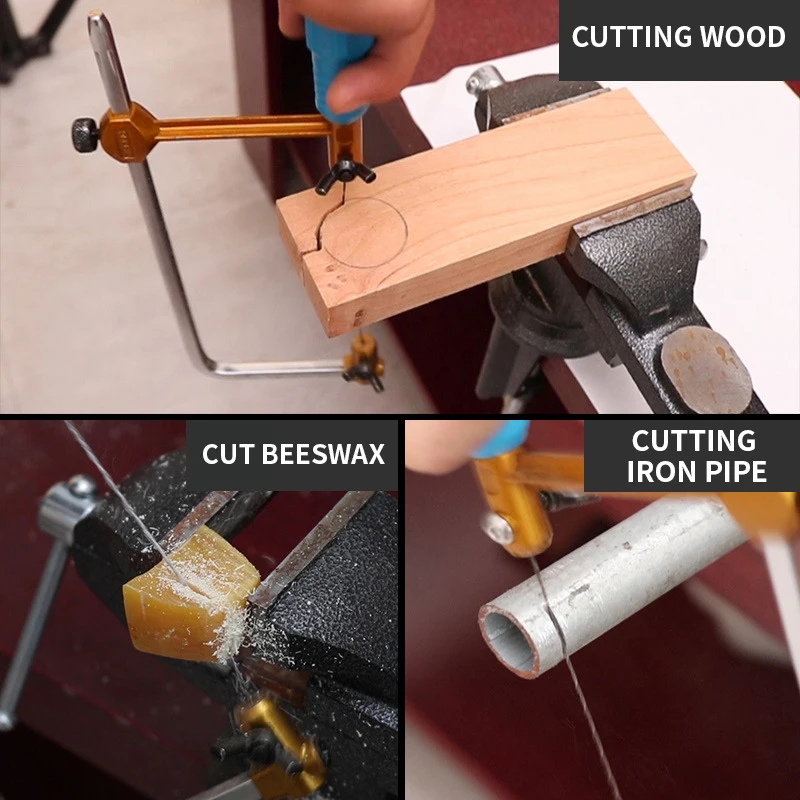 CUTTING WOOD

CUT BEESWAX

CUTTING IRON PIPE