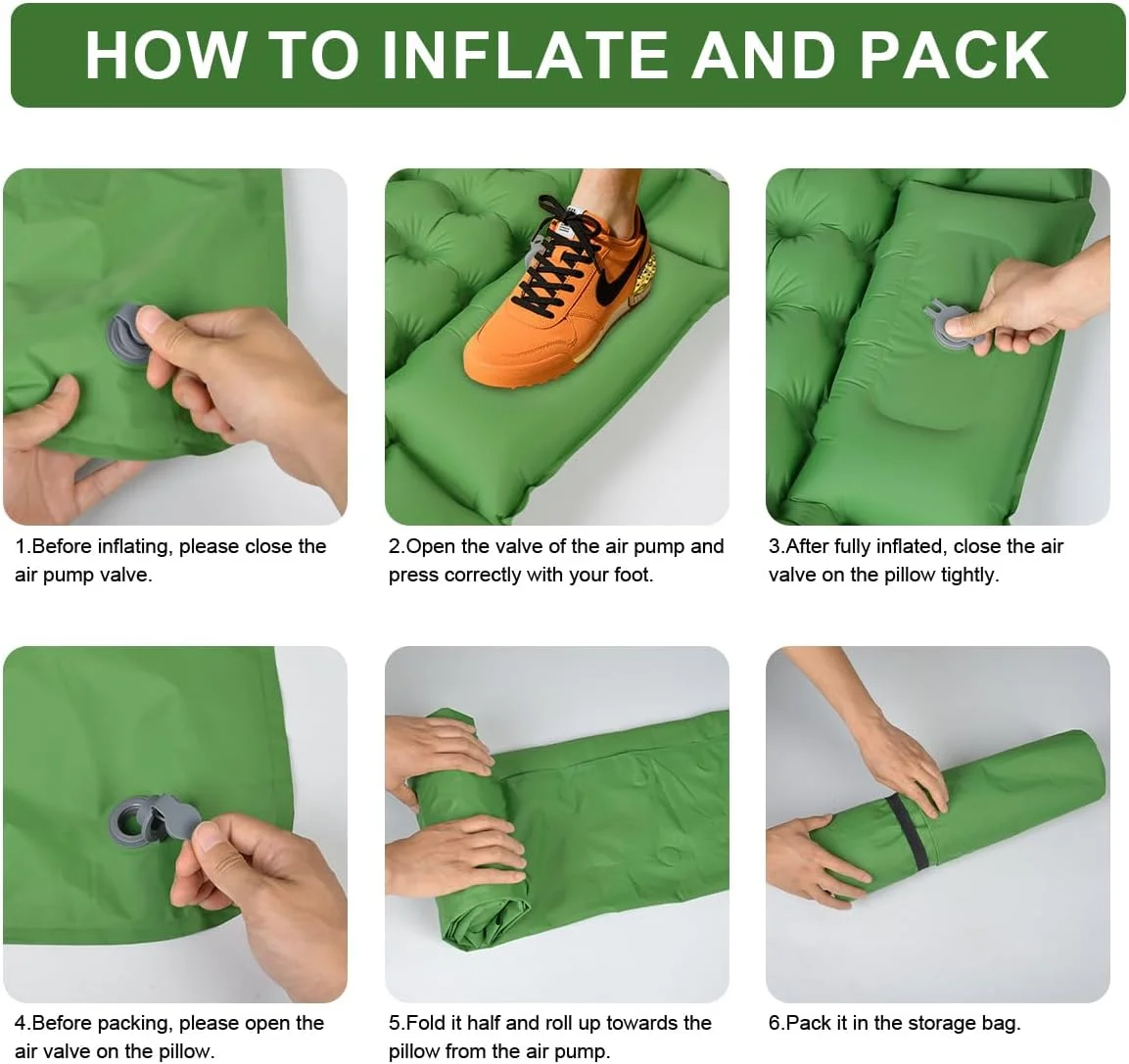 HOW TO INFLATE AND PACK

1.Before inflating, please close the air pump valve.

2.Open the valve of the air pump and press correctly with your foot.

3.After fully inflated, close the air valve on the pillow tightly.

4.Before packing, please open the air valve on the pillow.

5.Fold it half and roll up towards the pillow from the air pump.

6.Pack it in the storage bag.