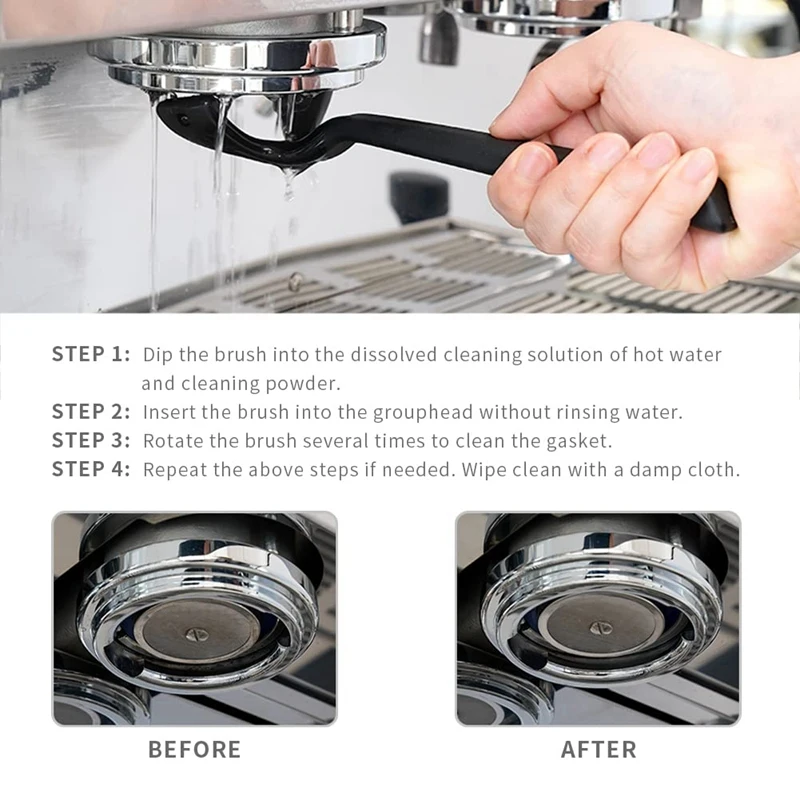 STEP 1: Dip the brush into the dissolved cleaning solution of hot water and cleaning powder.
STEP 2: Insert the brush into the grouphead without rinsing water.
STEP 3: Rotate the brush several times to clean the gasket.
STEP 4: Repeat the above steps if needed. Wipe clean with a damp cloth.

BEFORE

AFTER