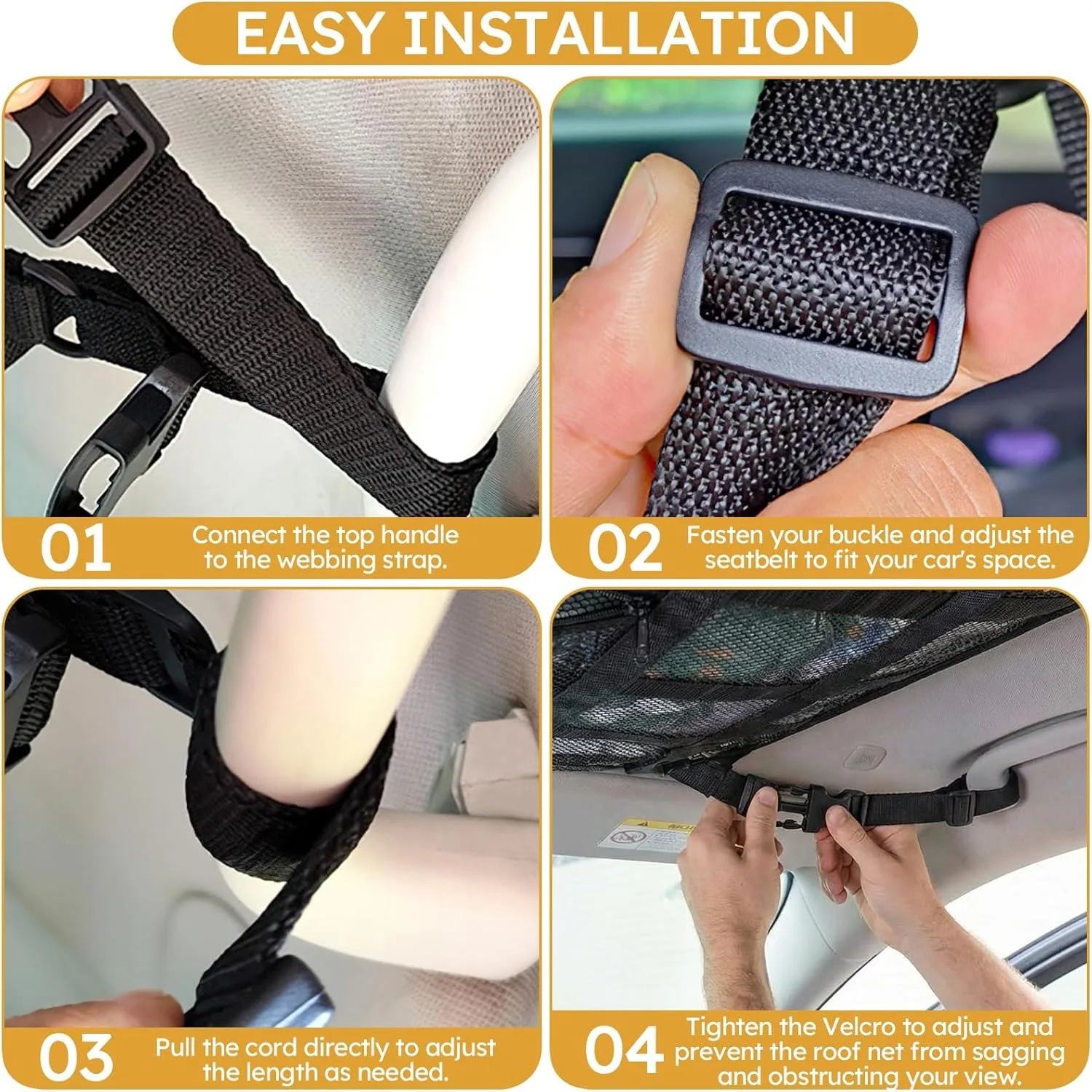 EASY INSTALLATION

01 Connect the top handle to the webbing strap.

02 Fasten your buckle and adjust the seatbelt to fit your car's space.

03 Pull the cord directly to adjust the length as needed.

04 Tighten the Velcro to adjust and prevent the roof net from sagging and obstructing your view.