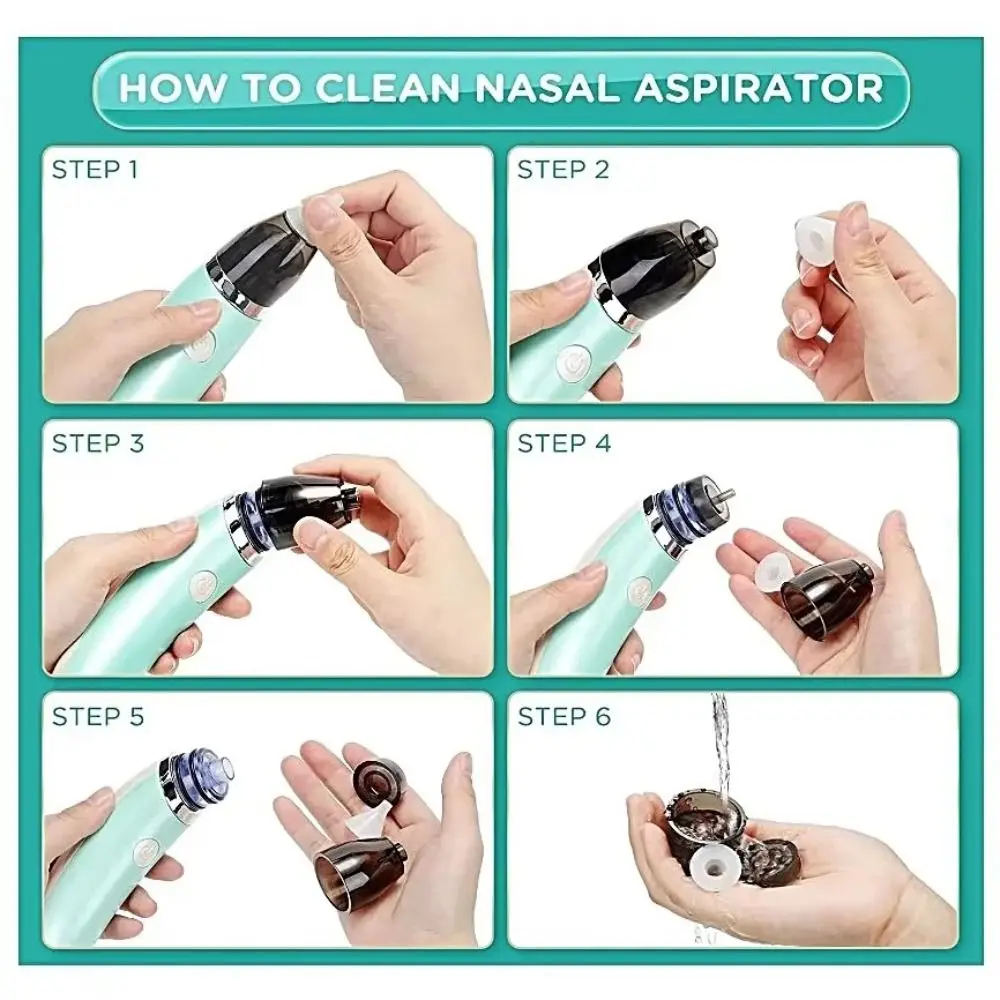 HOW TO CLEAN NASAL ASPIRATOR

STEP 1

STEP 2

STEP 3

STEP 4

STEP 5

STEP 6