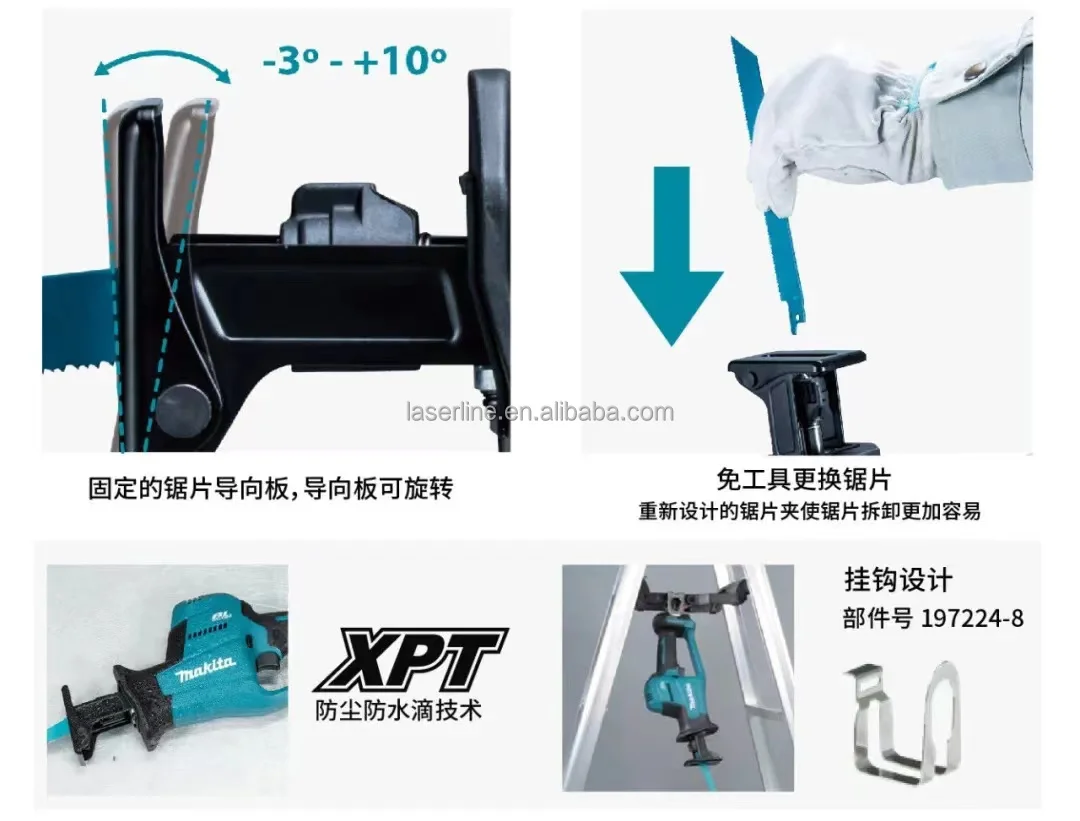 -3º - +10º

laserline.en.alibaba.com

固定的锯片导向板,导向板可旋转

免工具更换锯片
重新设计的锯片夹使锯片拆卸更加容易

makita

XPT
防尘防水滴技术

挂钩设计
部件号 197224-8