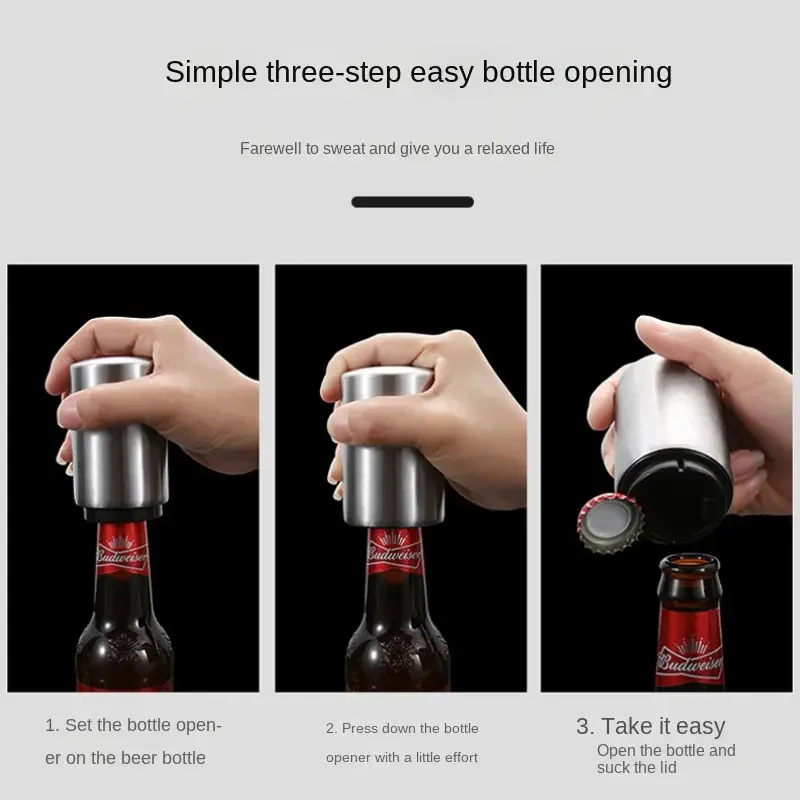 Simple three-step easy bottle opening

Farewell to sweat and give you a relaxed life

Budweiser

Budweiser

Budweiser

1. Set the bottle opener on the beer bottle

2. Press down the bottle opener with a little effort

3. Take it easy
Open the bottle and suck the lid