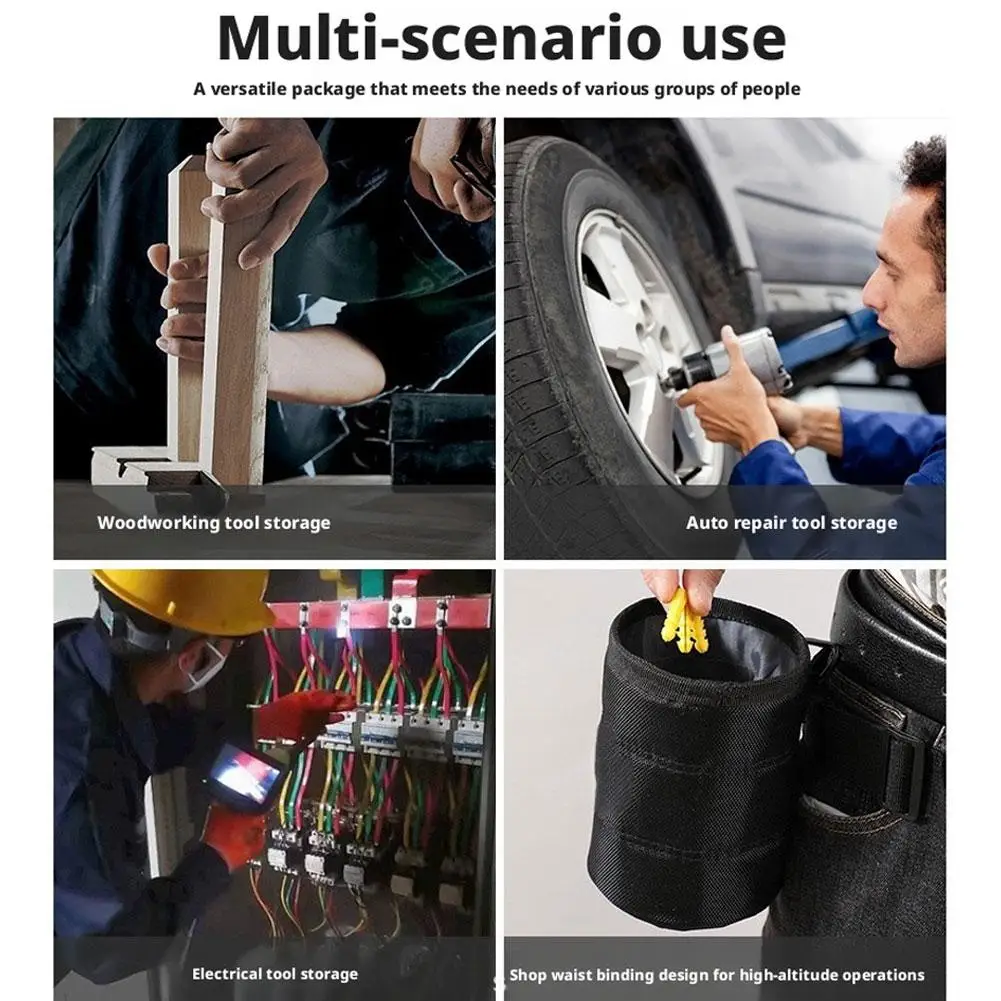 Multi-scenario use

A versatile package that meets the needs of various groups of people

Woodworking tool storage

Auto repair tool storage

Electrical tool storage

Shop waist binding design for high-altitude operations