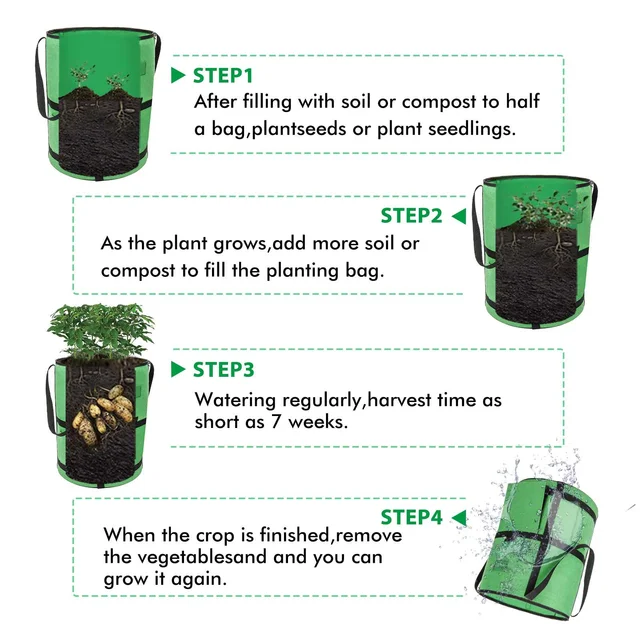 STEP1
After filling with soil or compost to half a bag,plantseeds or plant seedlings.

STEP2
As the plant grows,add more soil or compost to fill the planting bag.

STEP3
Watering regularly,harvest time as short as 7 weeks.

STEP4
When the crop is finished,remove the vegetablesand and you can grow it again.