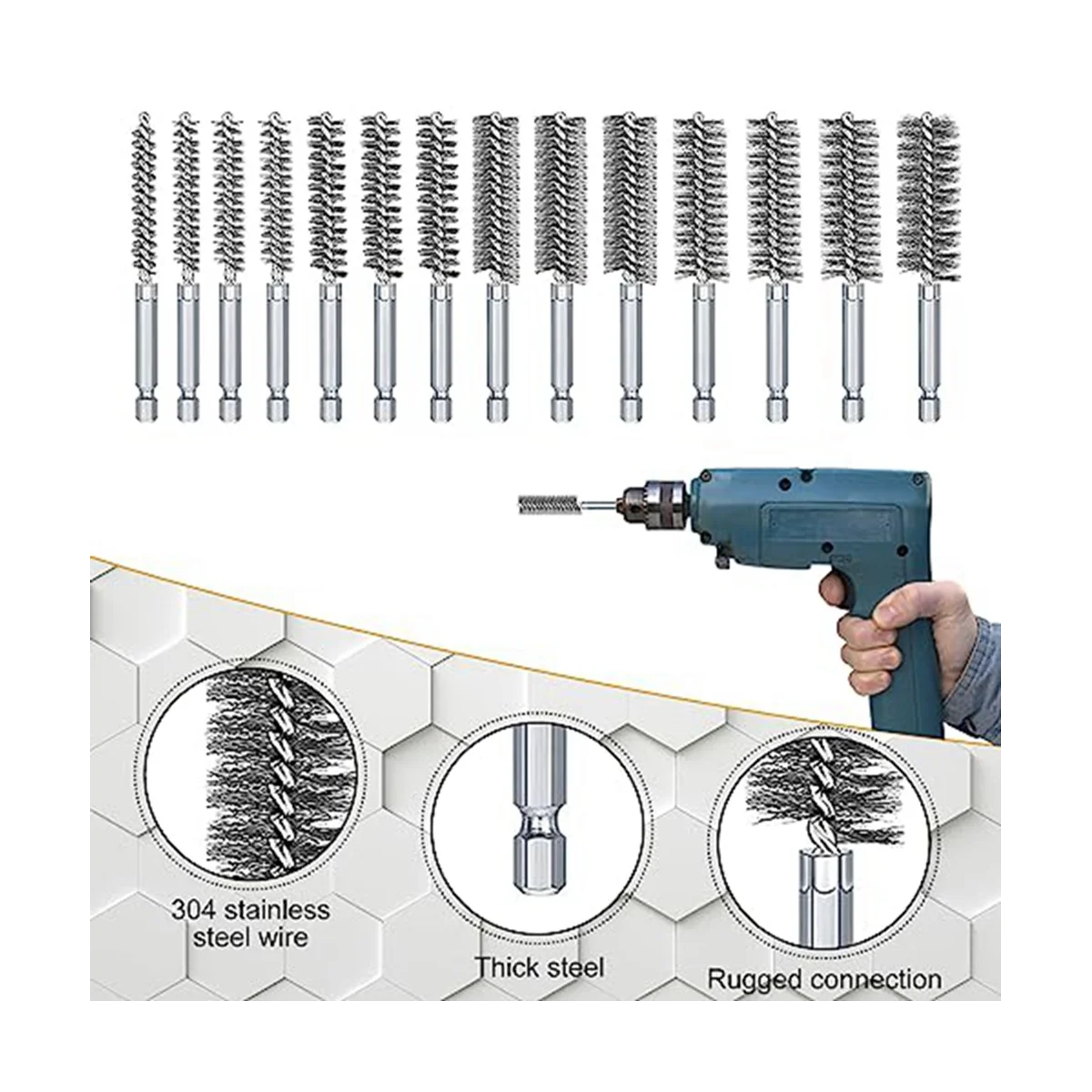 304 stainless steel wire

Thick steel

Rugged connection