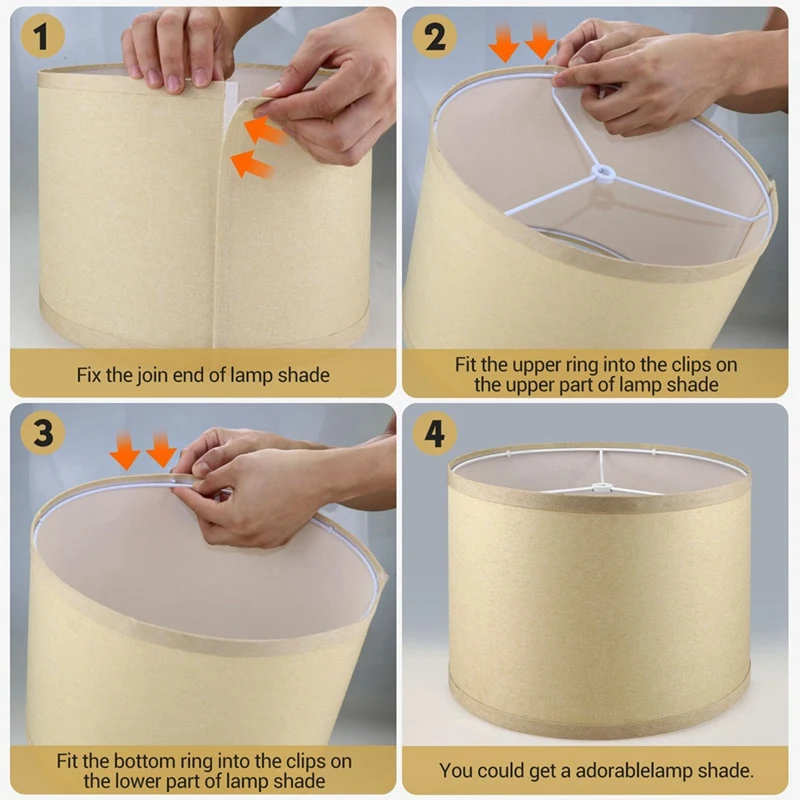 1

Fix the join end of lamp shade

2

Fit the upper ring into the clips on the upper part of lamp shade

3

Fit the bottom ring into the clips on the lower part of lamp shade

4

You could get a adorablelamp shade.