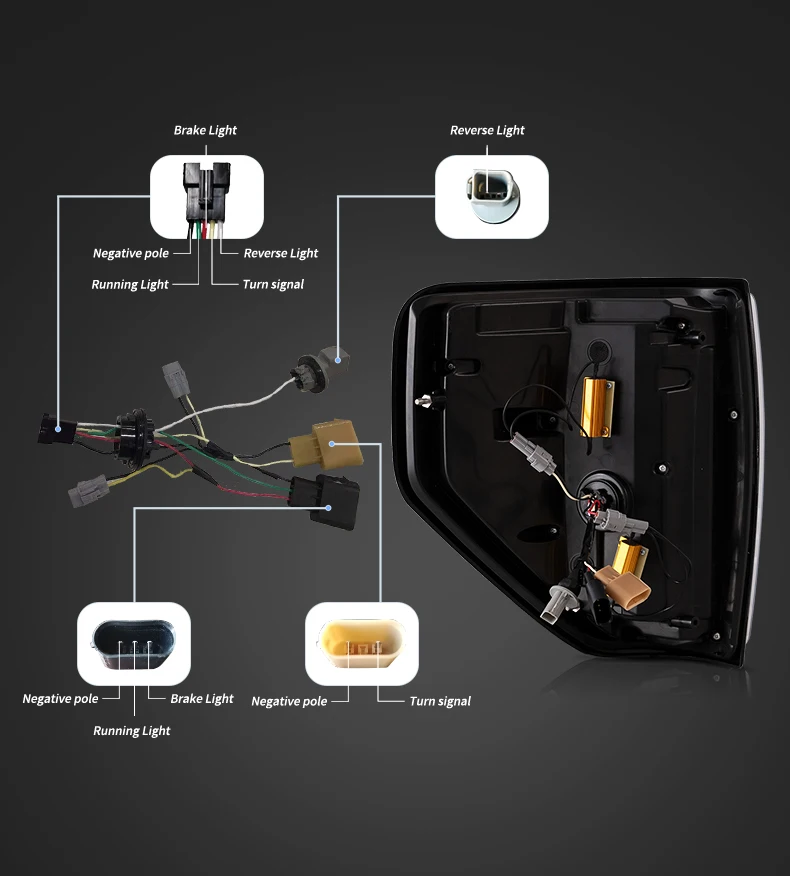 Brake Light

Reverse Light

Negative pole

Reverse Light

Running Light

Turn signal

Negative pole

Brake Light

Running Light

Negative pole

Turn signal