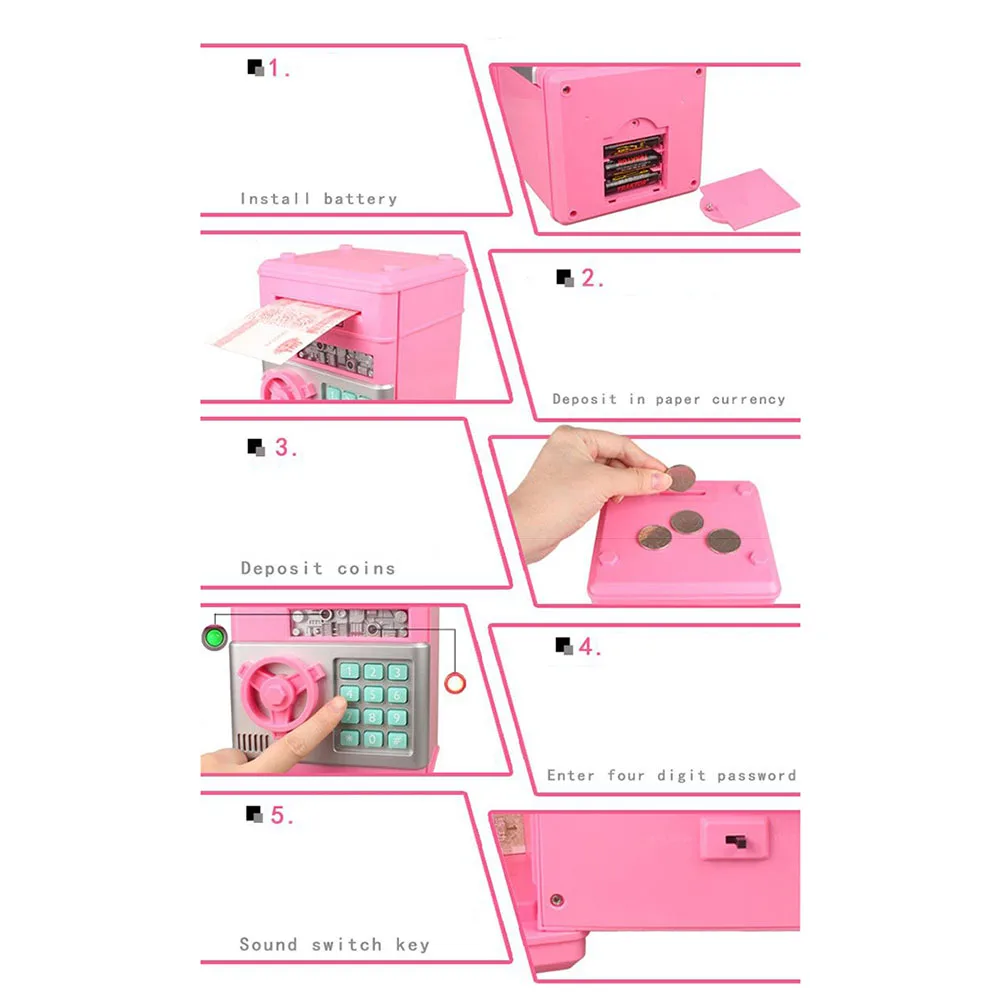 1.

Install battery

2.

Deposit in paper currency

3.

Deposit coins

4.

Enter four digit password

5.

Sound switch key