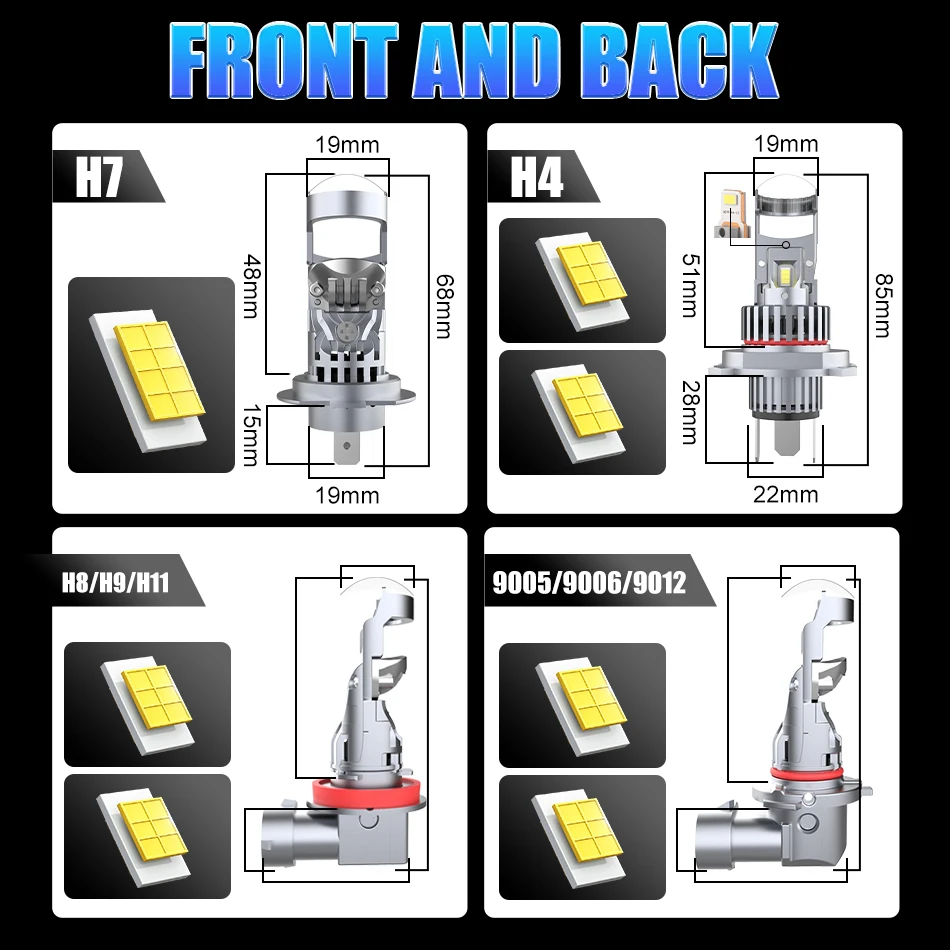 FRONT AND BACK

H7

19mm

48mm

68mm

15mm

19mm

H4

19mm

51mm

85mm

28mm

22mm

H8/H9/H11

9005/9006/9012