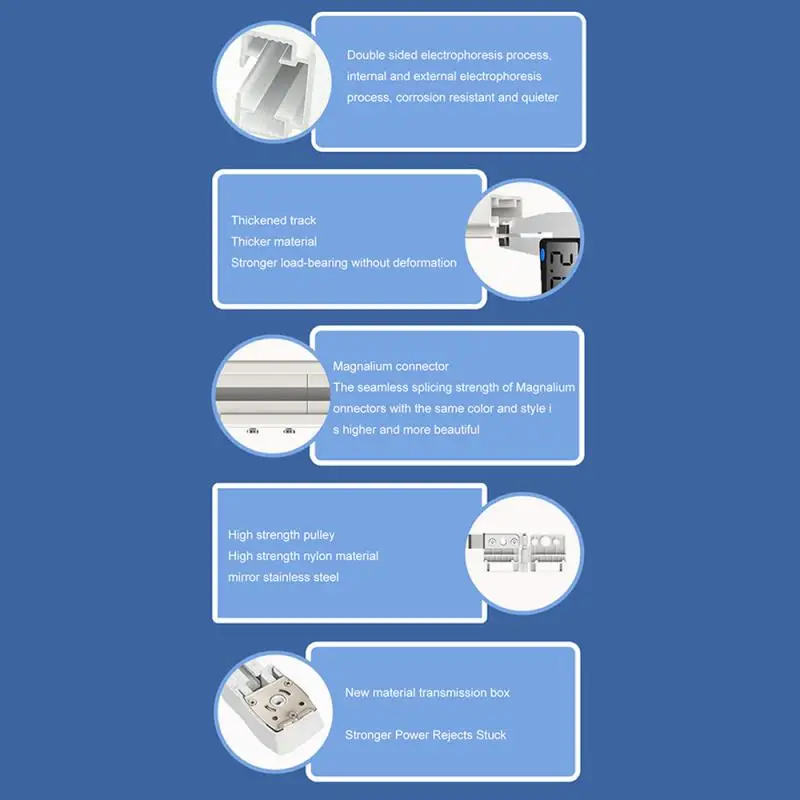 Double sided electrophoresis process, internal and external electrophoresis process, corrosion resistant and quieter

Thickened track
Thicker material
Stronger load-bearing without deformation

Magnalium connector
The seamless splicing strength of Magnalium onnectors with the same color and style i s higher and more beautiful

High strength pulley
High strength nylon material
mirror stainless steel

New material transmission box

Stronger Power Rejects Stuck