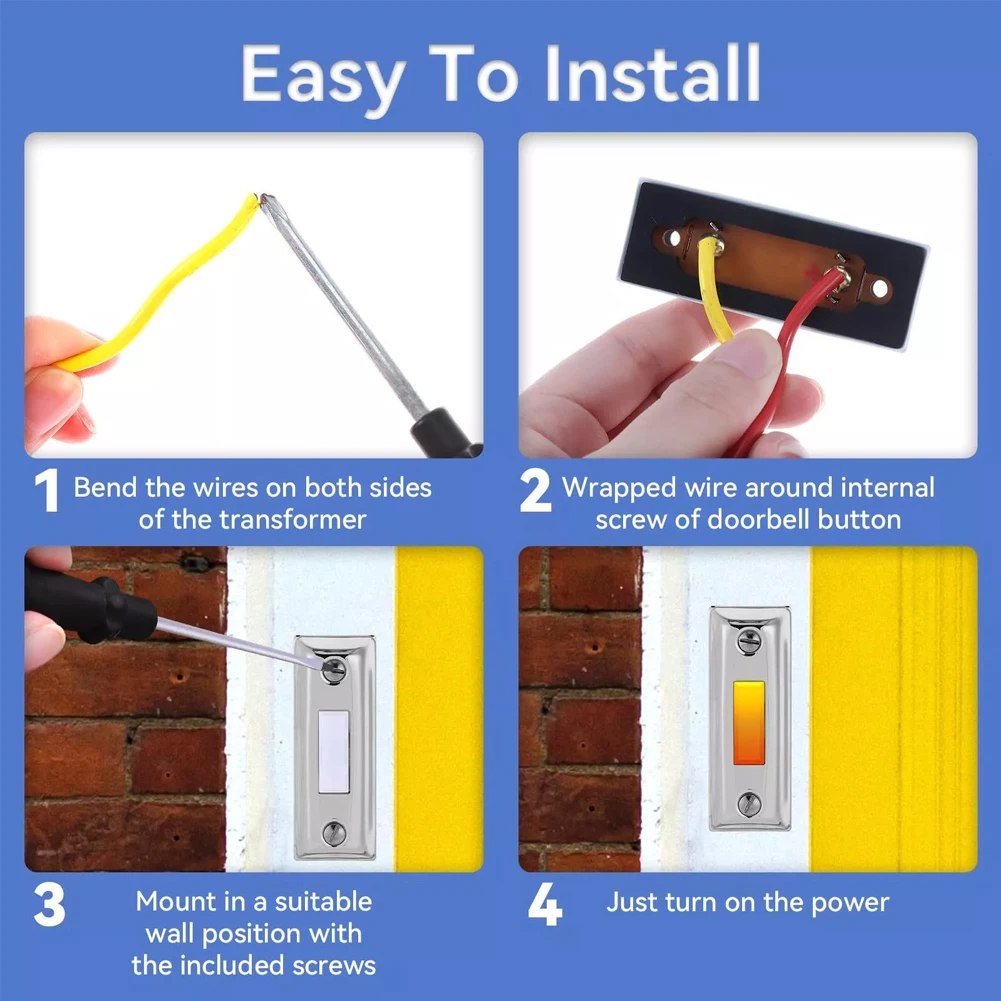 Easy To Install

1 Bend the wires on both sides of the transformer

2 Wrapped wire around internal screw of doorbell button

3 Mount in a suitable wall position with the included screws

4 Just turn on the power