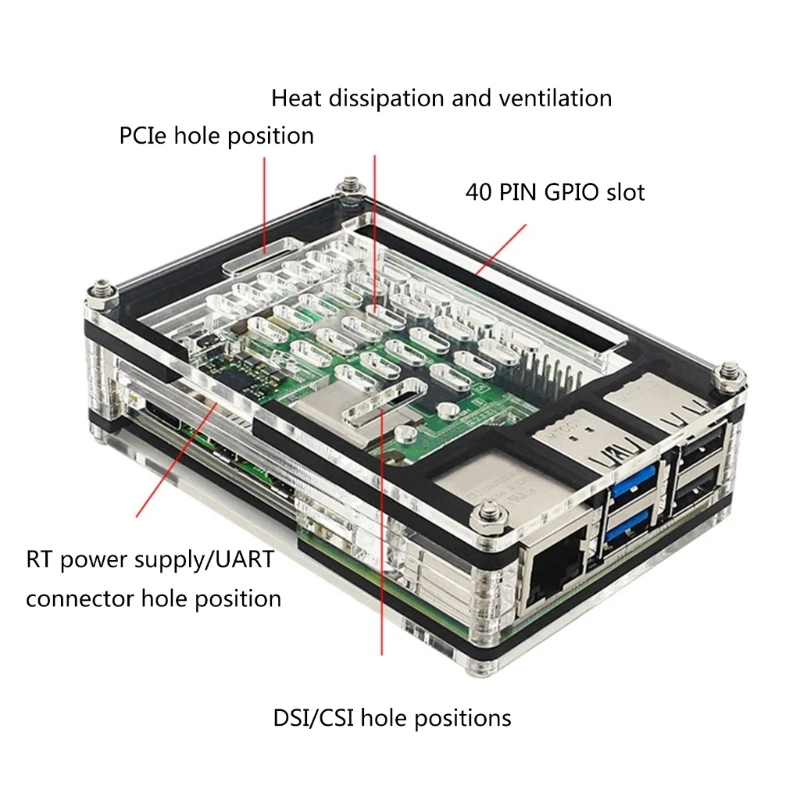 Heat dissipation and ventilation

PCIe hole position

40 PIN GPIO slot

RT power supply/UART connector hole position

DSI/CSI hole positions