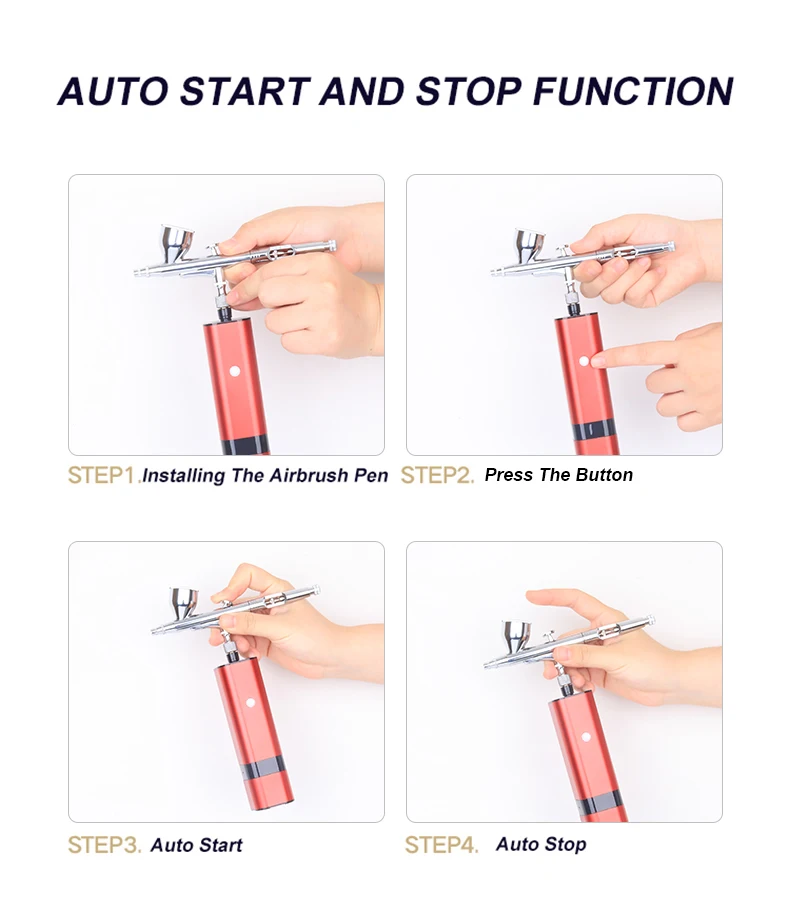 AUTO START AND STOP FUNCTION

STEP1. Installing The Airbrush Pen

STEP2. Press The Button

STEP3. Auto Start

STEP4. Auto Stop