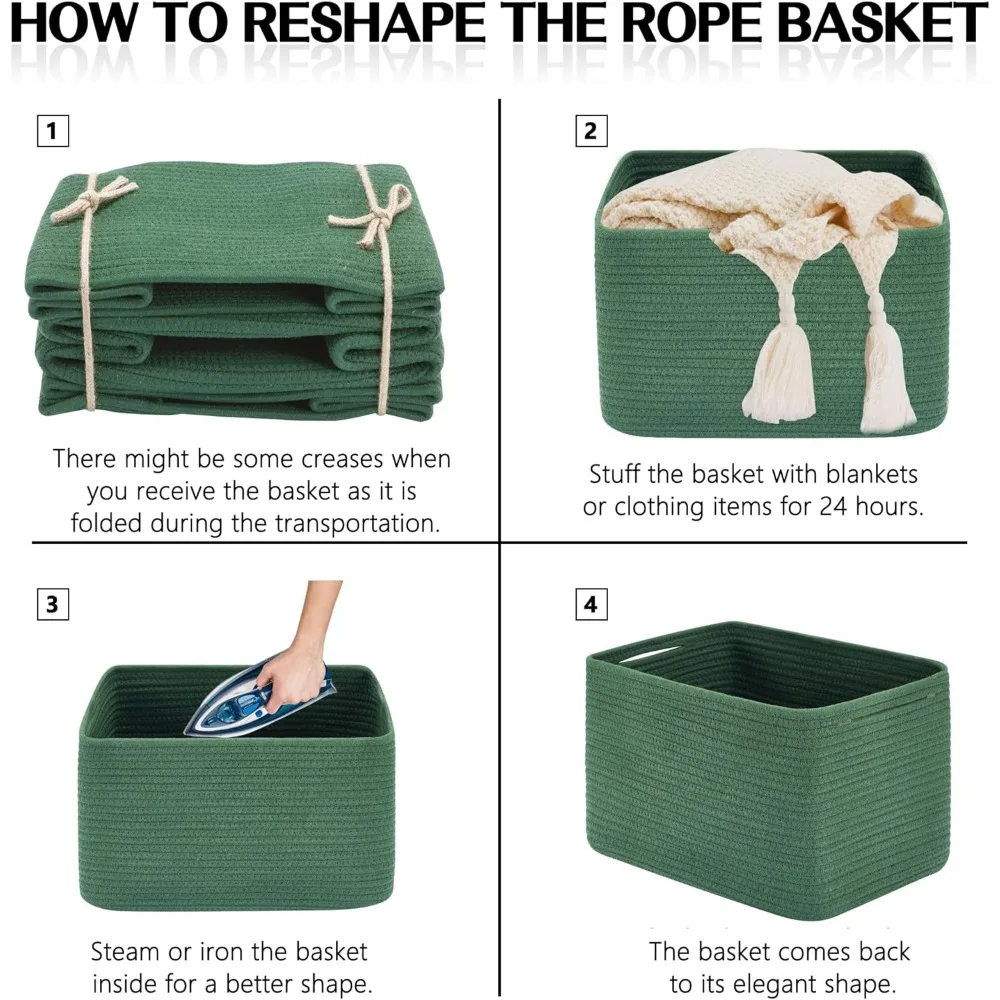 HOW TO RESHAPE THE ROPE BASKET

1

There might be some creases when you receive the basket as it is folded during the transportation.

2

Stuff the basket with blankets or clothing items for 24 hours.

3

Steam or iron the basket inside for a better shape.

4

The basket comes back to its elegant shape.