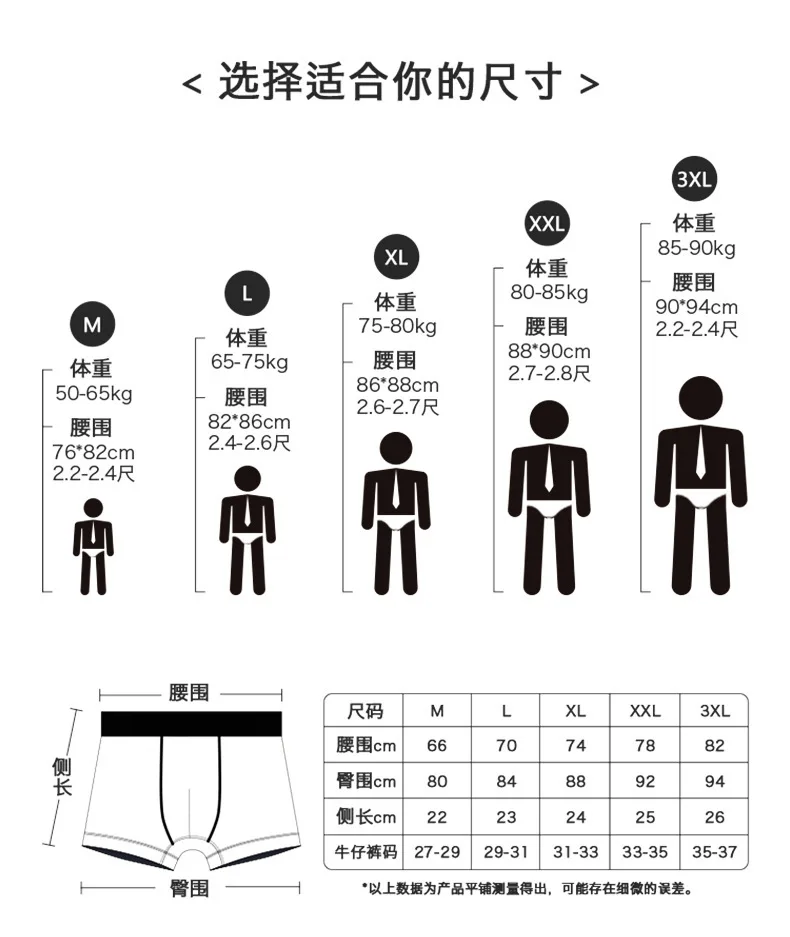 < 选择适合你的尺寸 >

M
体重
50-65kg
腰围
76*82cm
2.2-2.4尺

L
体重
65-75kg
腰围
82*86cm
2.4-2.6尺

XL
体重
75-80kg
腰围
86*88cm
2.6-2.7尺

XXL
体重
80-85kg
腰围
88*90cm
2.7-2.8尺

3XL
体重
85-90kg
腰围
90*94cm
2.2-2.4尺

腰围
侧长
臀围

| 尺码 | M | L | XL | XXL | 3XL |
|---|---|---|---|---|---|
| 腰围cm | 66 | 70 | 74 | 78 | 82 |
| 臀围cm | 80 | 84 | 88 | 92 | 94 |
| 侧长cm | 22 | 23 | 24 | 25 | 26 |
| 牛仔裤码 | 27-29 | 29-31 | 31-33 | 33-35 | 35-37 |

*以上数据为产品平铺测量得出，可能存在细微的误差。