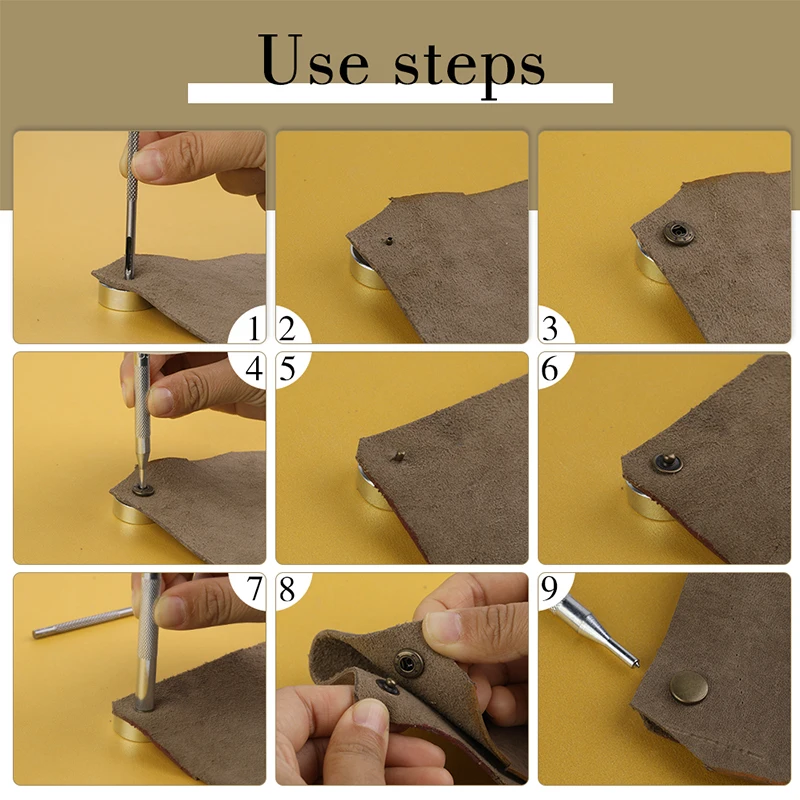 Use steps

1

2

3

4

5

6

7

8

9