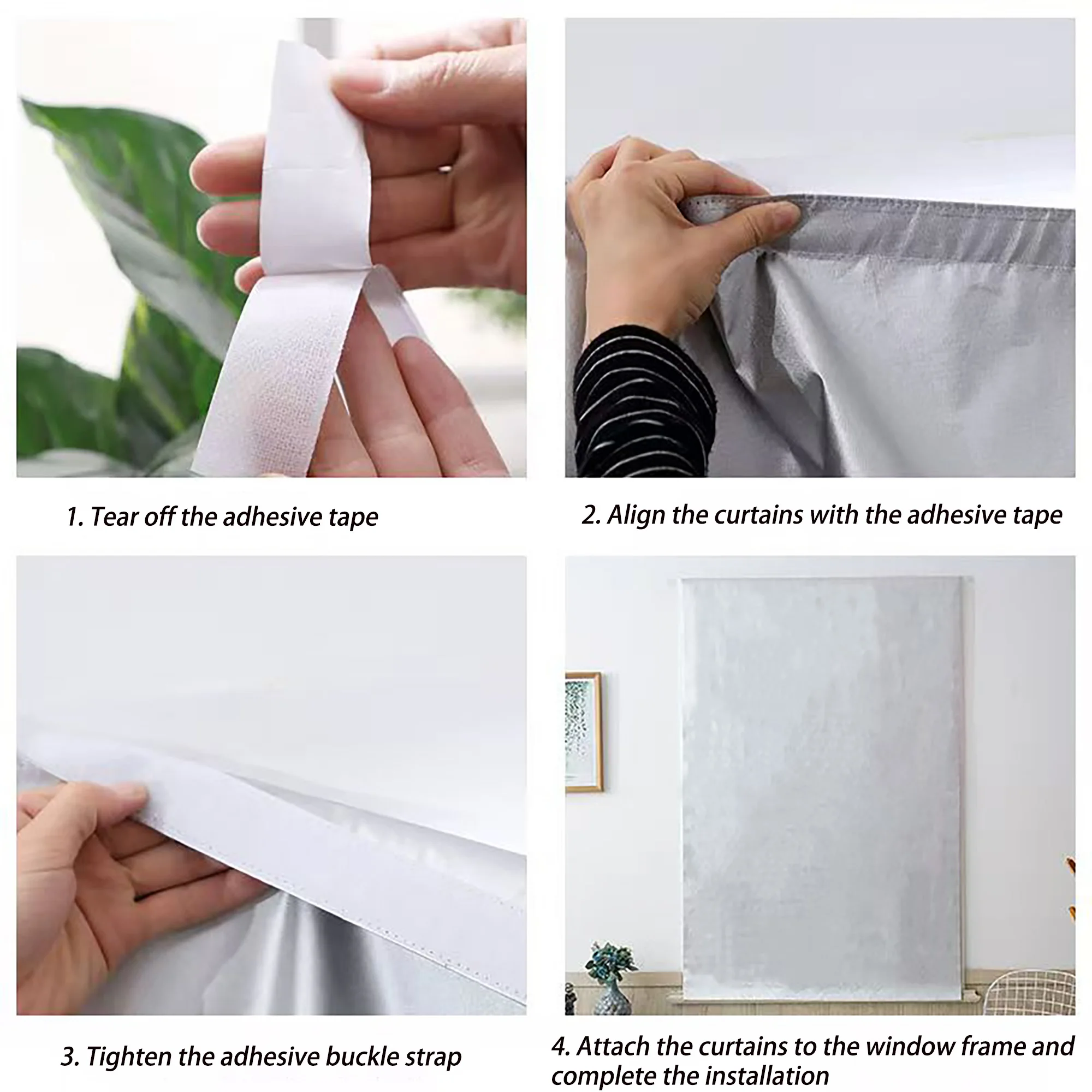 1. Tear off the adhesive tape

2. Align the curtains with the adhesive tape

3. Tighten the adhesive buckle strap

4. Attach the curtains to the window frame and complete the installation