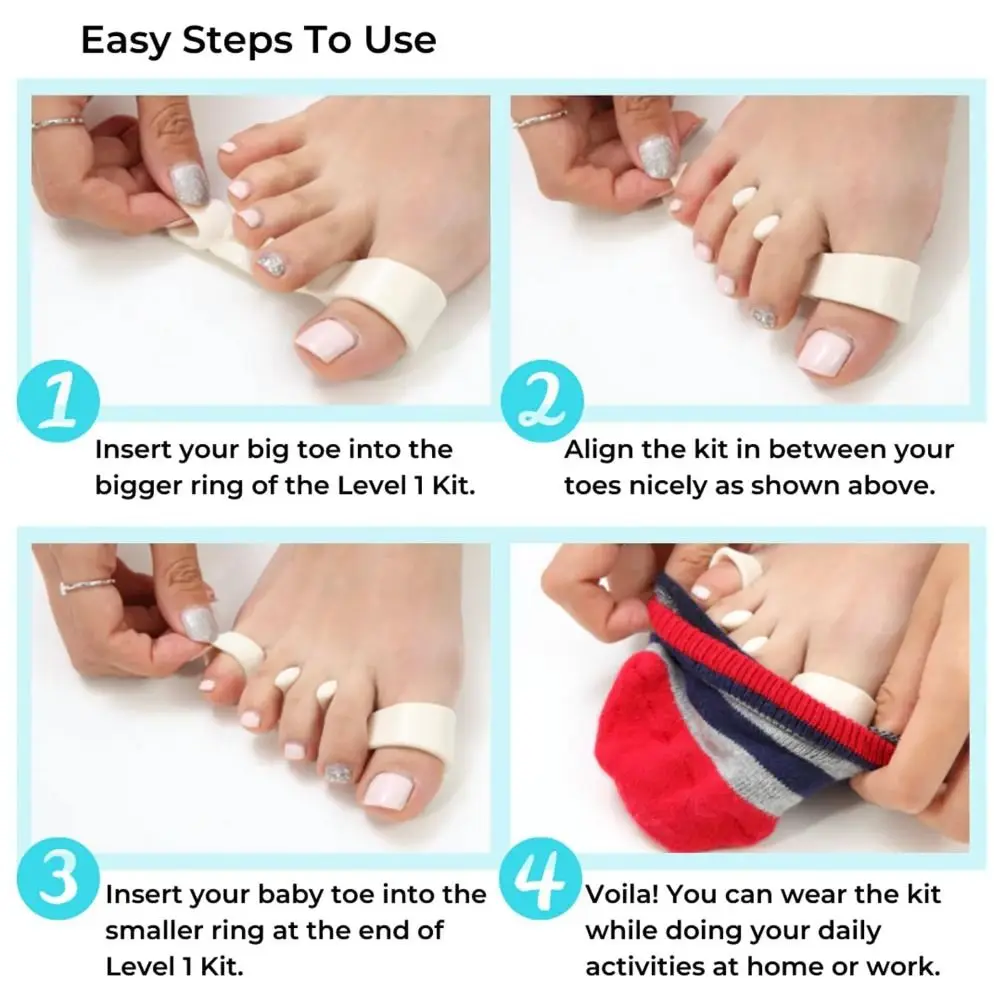 Easy Steps To Use

1

Insert your big toe into the bigger ring of the Level 1 Kit.

2

Align the kit in between your toes nicely as shown above.

3

Insert your baby toe into the smaller ring at the end of Level 1 Kit.

4

Voila! You can wear the kit while doing your daily activities at home or work.