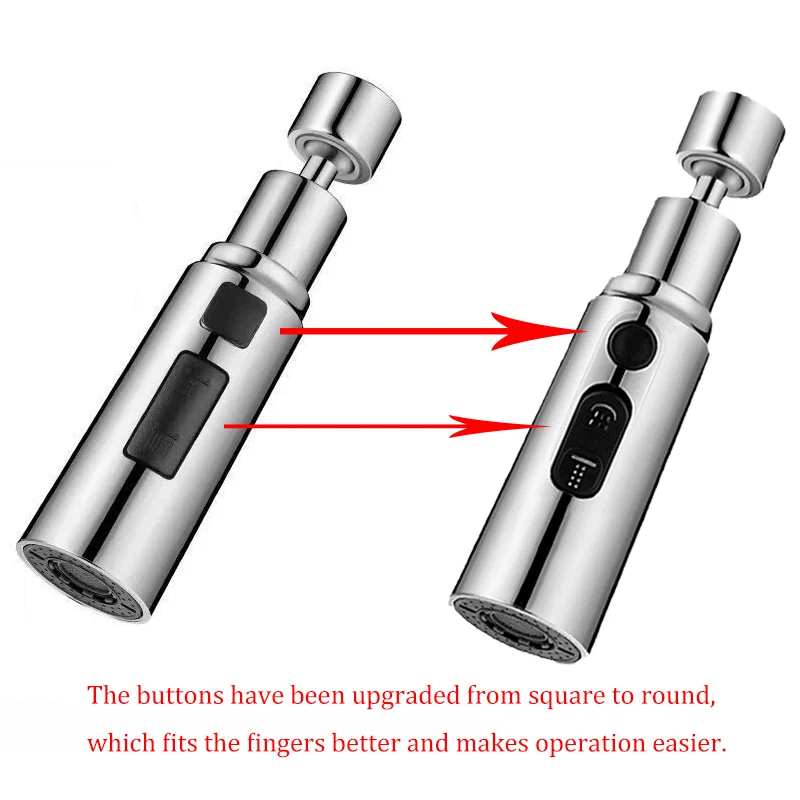 The buttons have been upgraded from square to round, which fits the fingers better and makes operation easier.