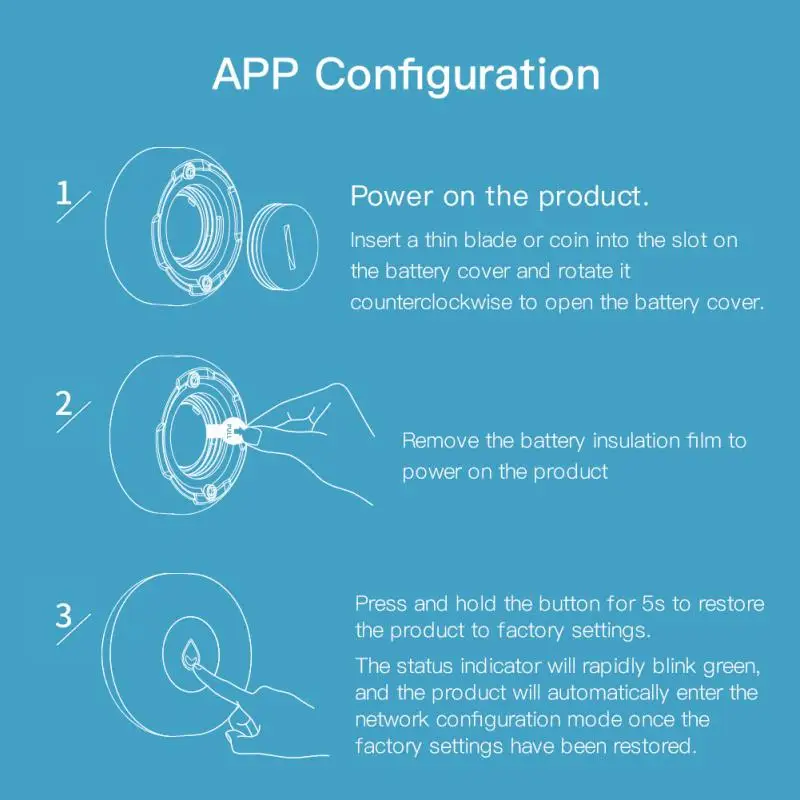 APP Configuration

1

Power on the product.

Insert a thin blade or coin into the slot on the battery cover and rotate it counterclockwise to open the battery cover.

2

PULL

Remove the battery insulation film to power on the product

3

Press and hold the button for 5s to restore the product to factory settings.

The status indicator will rapidly blink green, and the product will automatically enter the network configuration mode once the factory settings have been restored.