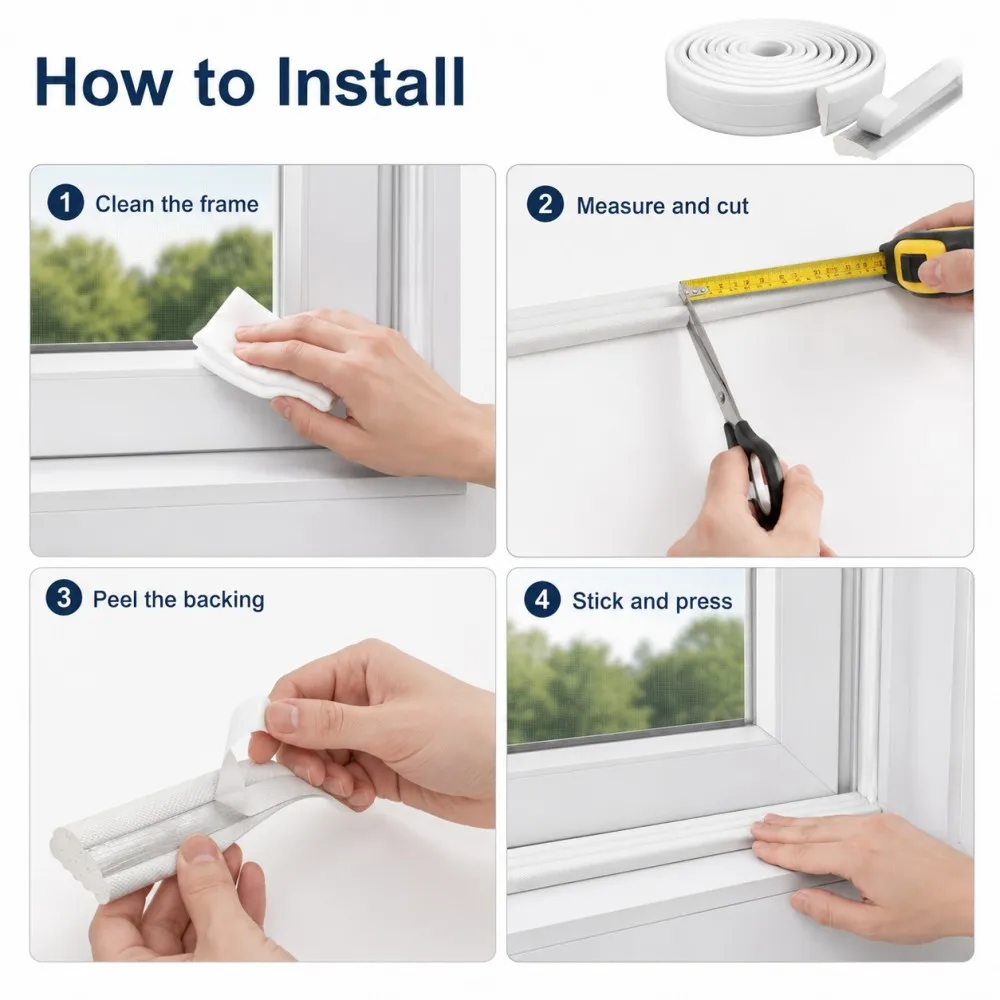 How to Install

1 Clean the frame

2 Measure and cut

3 Peel the backing

4 Stick and press