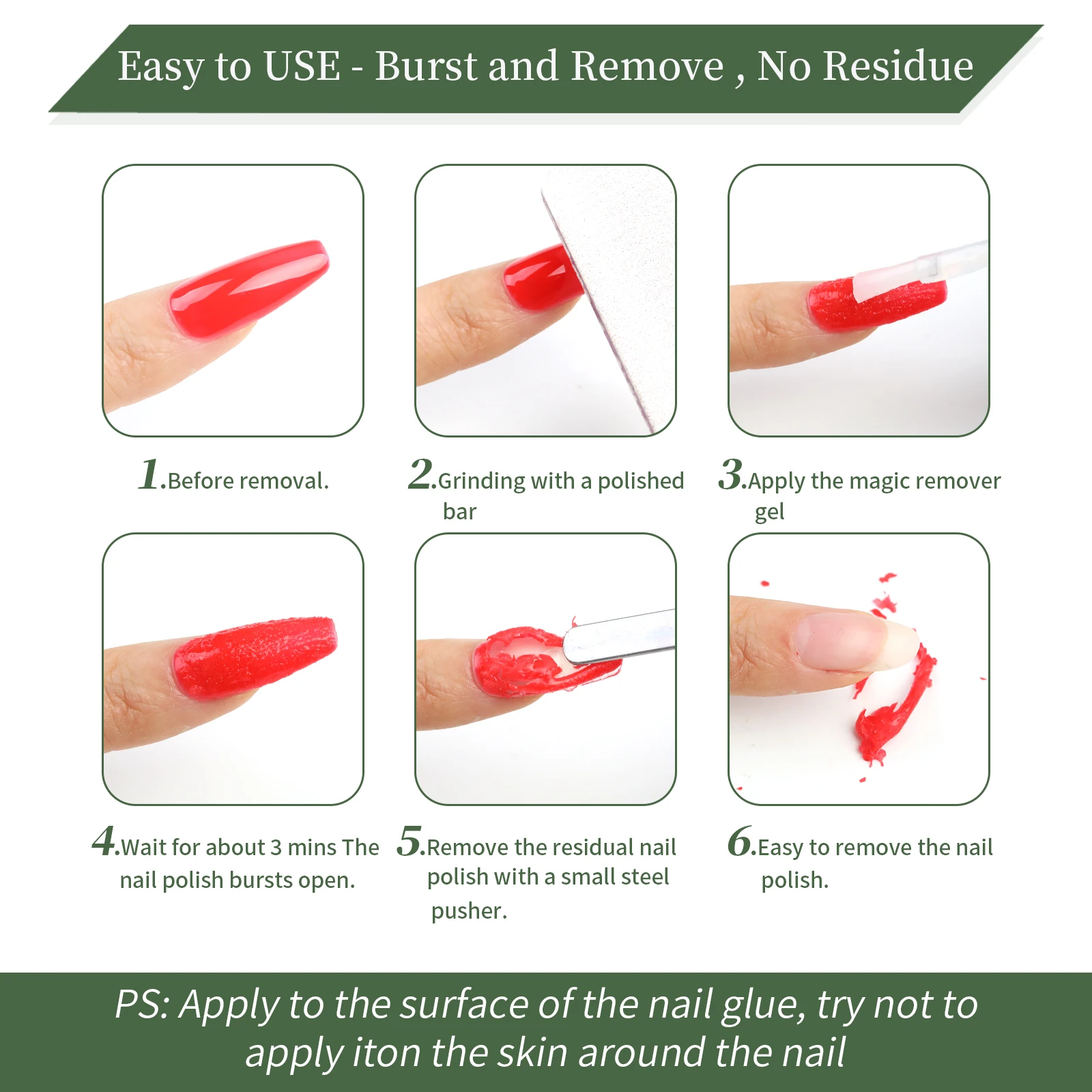 Easy to USE - Burst and Remove , No Residue

1.Before removal.

2.Grinding with a polished bar

3.Apply the magic remover gel

4.Wait for about 3 mins The nail polish bursts open.

5.Remove the residual nail polish with a small steel pusher.

6.Easy to remove the nail polish.

PS: Apply to the surface of the nail glue, try not to apply iton the skin around the nail