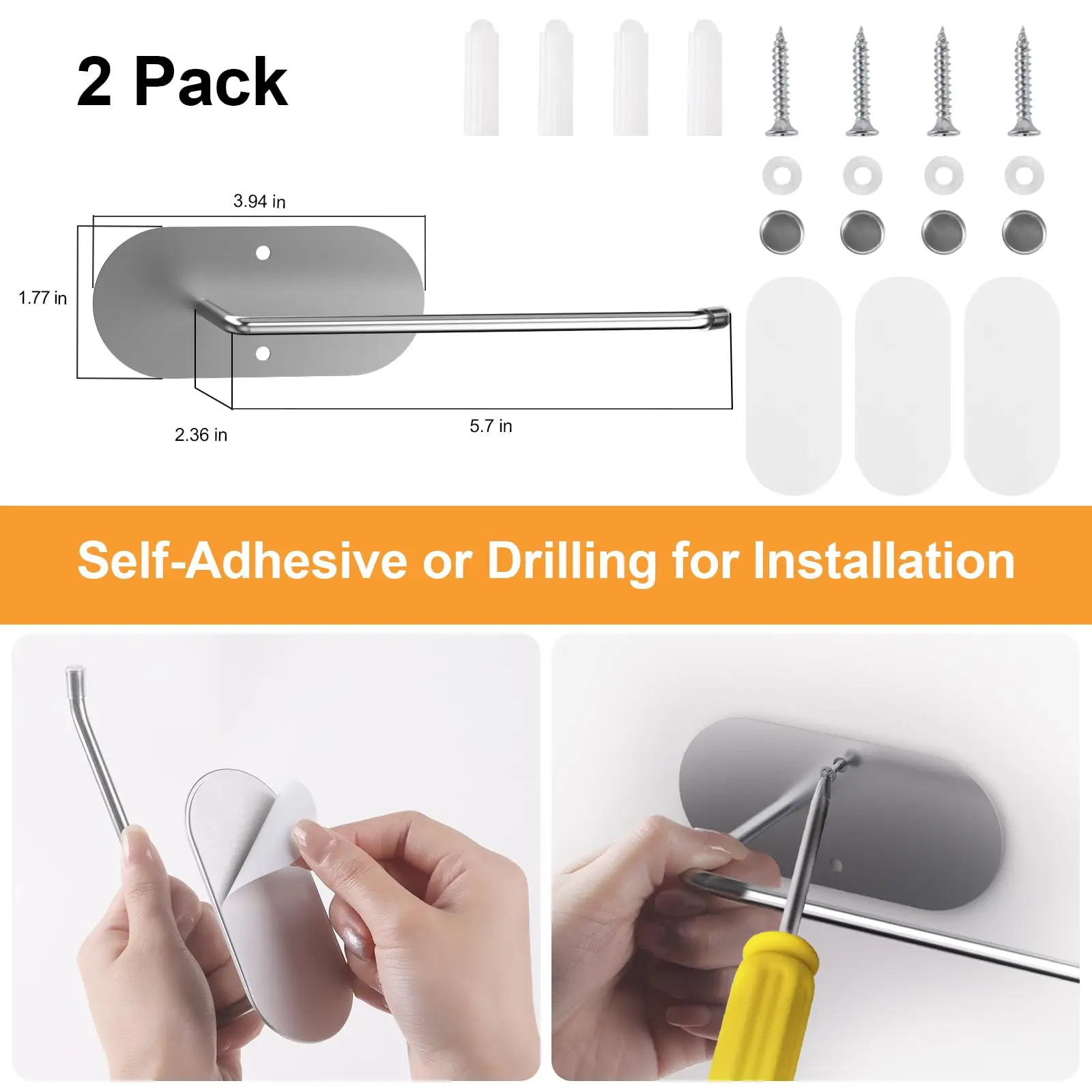 2 Pack

3.94 in

1.77 in

2.36 in

5.7 in

Self-Adhesive or Drilling for Installation