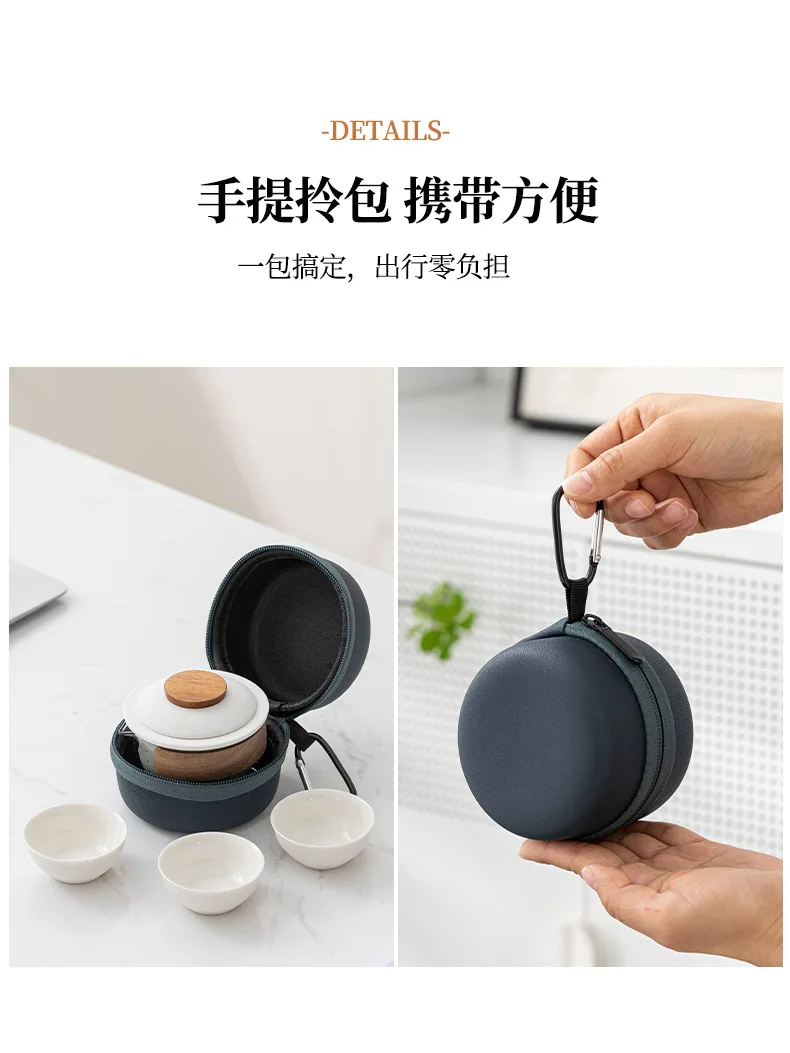 -DETAILS-

手提拎包 携带方便

一包搞定，出行零负担