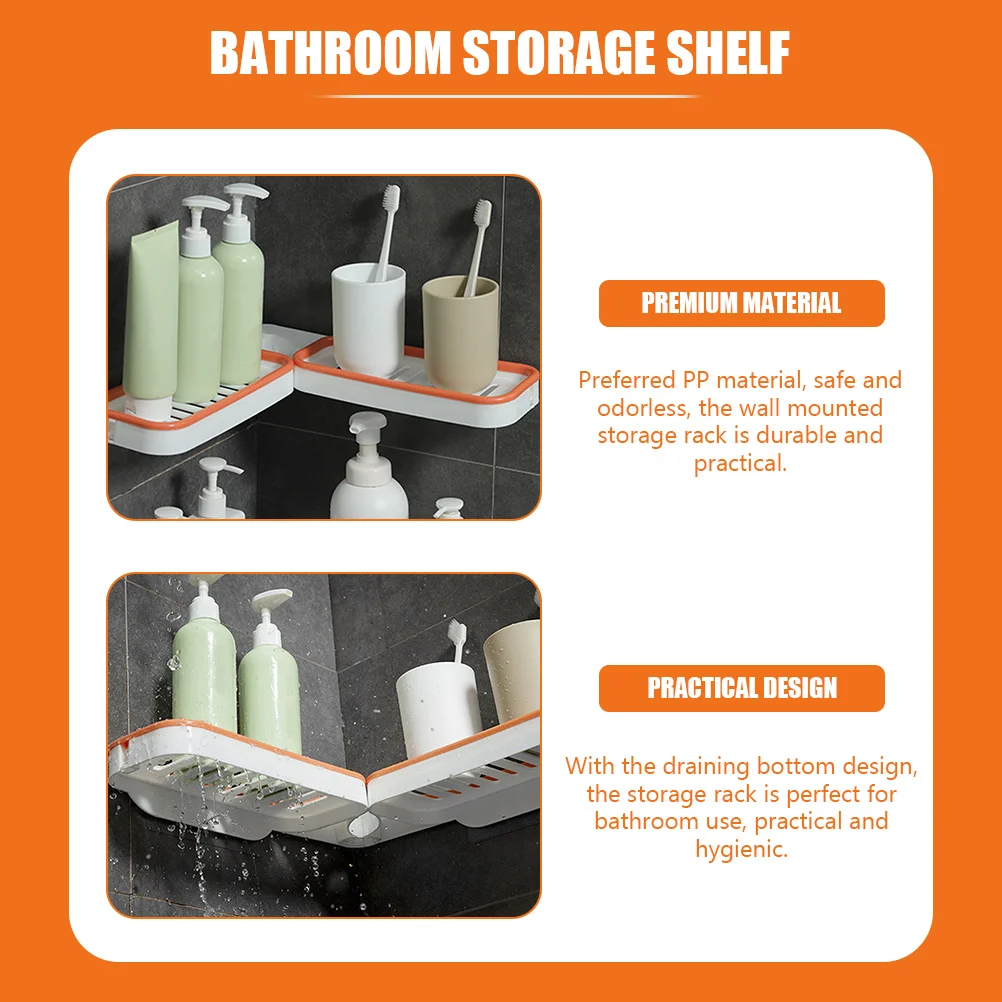 BATHROOM STORAGE SHELF

PREMIUM MATERIAL

Preferred PP material, safe and odorless, the wall mounted storage rack is durable and practical.

PRACTICAL DESIGN

With the draining bottom design, the storage rack is perfect for bathroom use, practical and hygienic.