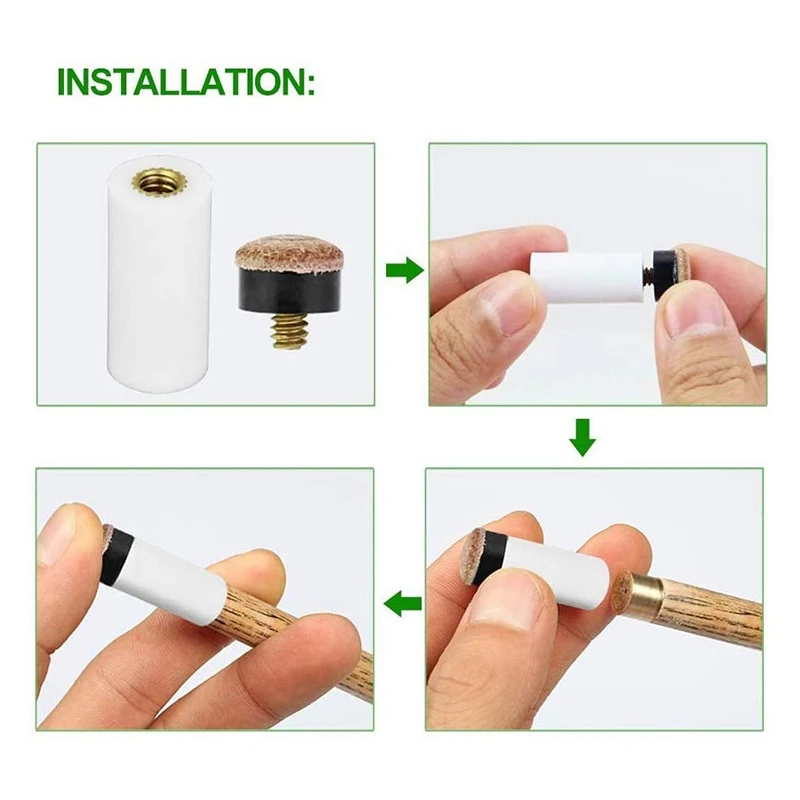 INSTALLATION: