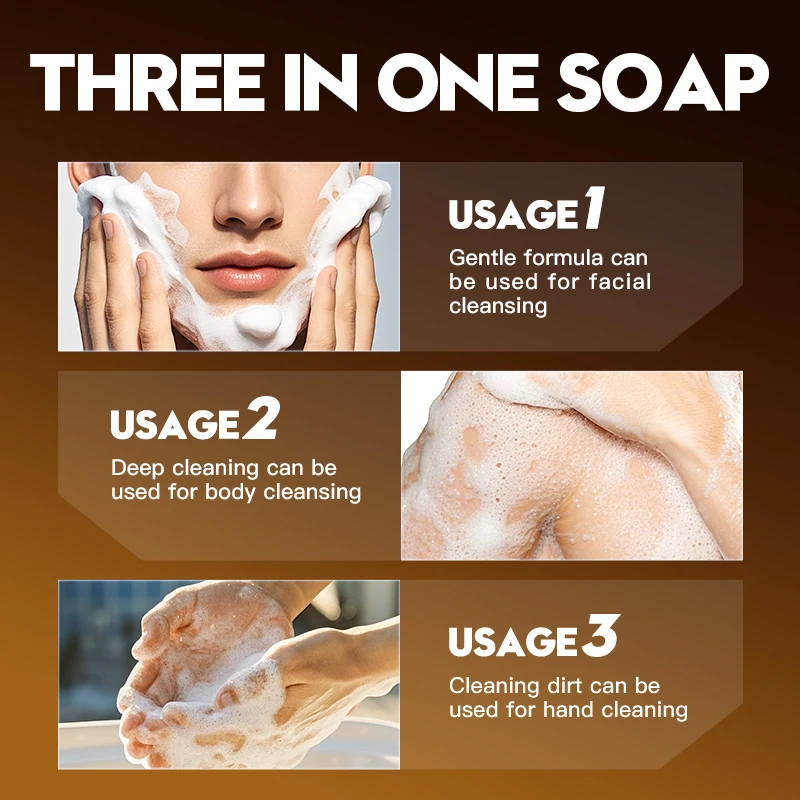 THREE IN ONE SOAP

USAGE1
Gentle formula can be used for facial cleansing

USAGE2
Deep cleaning can be used for body cleansing

USAGE3
Cleaning dirt can be used for hand cleaning