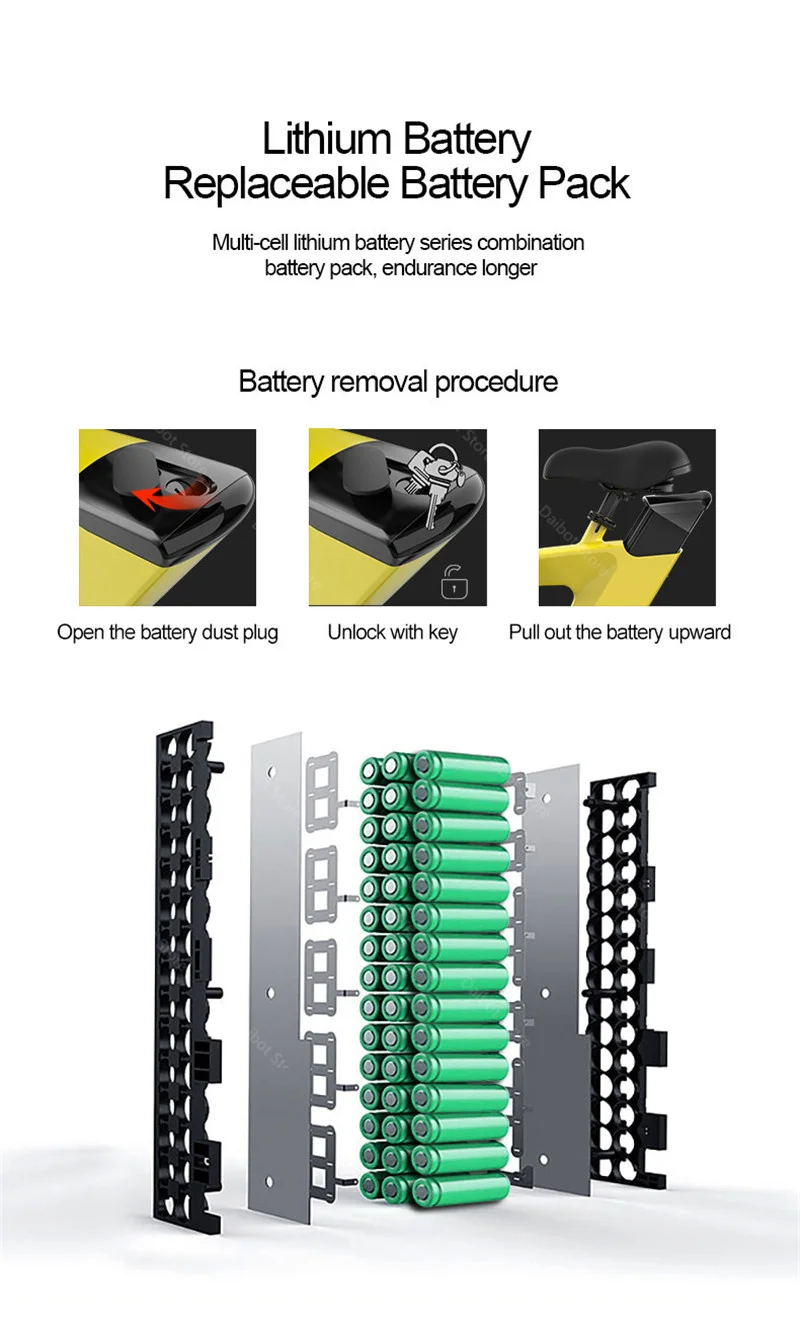 Lithium Battery
Replaceable Battery Pack

Multi-cell lithium battery series combination battery pack, endurance longer

Battery removal procedure

Open the battery dust plug

Unlock with key

Pull out the battery upward