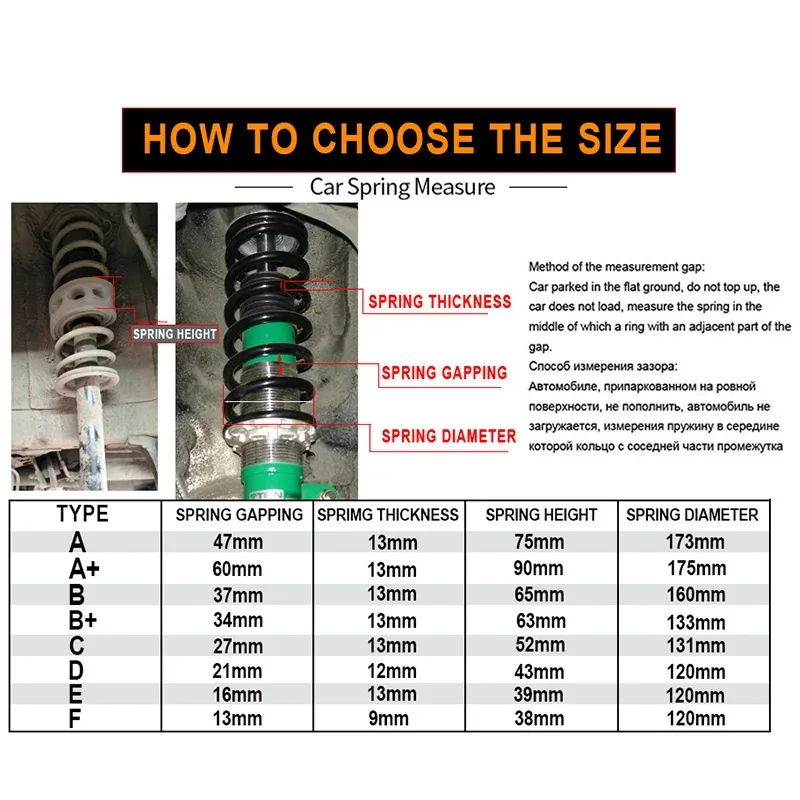 HOW TO CHOOSE THE SIZE

Car Spring Measure

SPRING HEIGHT

SPRING THICKNESS

SPRING GAPPING

SPRING DIAMETER

Method of the measurement gap:
Car parked in the flat ground, do not top up, the car does not load, measure the spring in the middle of which a ring with an adjacent part of the gap.

Способ измерения зазора:
Автомобиле, припаркованном на ровной поверхности, не пополнить, автомобиль не загружается, измерения пружину в середине которой кольцо с соседней части промежутка

| TYPE | SPRING GAPPING | SPRIMG THICKNESS | SPRING HEIGHT | SPRING DIAMETER |
|---|---|---|---|---|
| A | 47mm | 13mm | 75mm | 173mm |
| A+ | 60mm | 13mm | 90mm | 175mm |
| B | 37mm | 13mm | 65mm | 160mm |
| B+ | 34mm | 13mm | 63mm | 133mm |
| C | 27mm | 13mm | 52mm | 131mm |
| D | 21mm | 12mm | 43mm | 120mm |
| E | 16mm | 13mm | 39mm | 120mm |
| F | 13mm | 9mm | 38mm | 120mm |