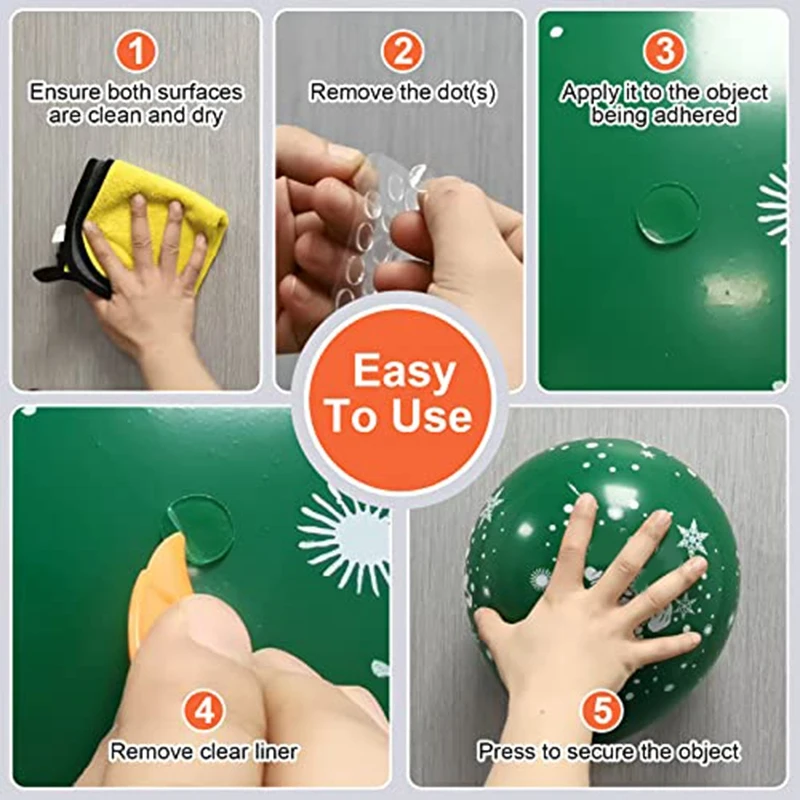 1
Ensure both surfaces are clean and dry

2
Remove the dot(s)

3
Apply it to the object being adhered

Easy To Use

4
Remove clear liner

5
Press to secure the object