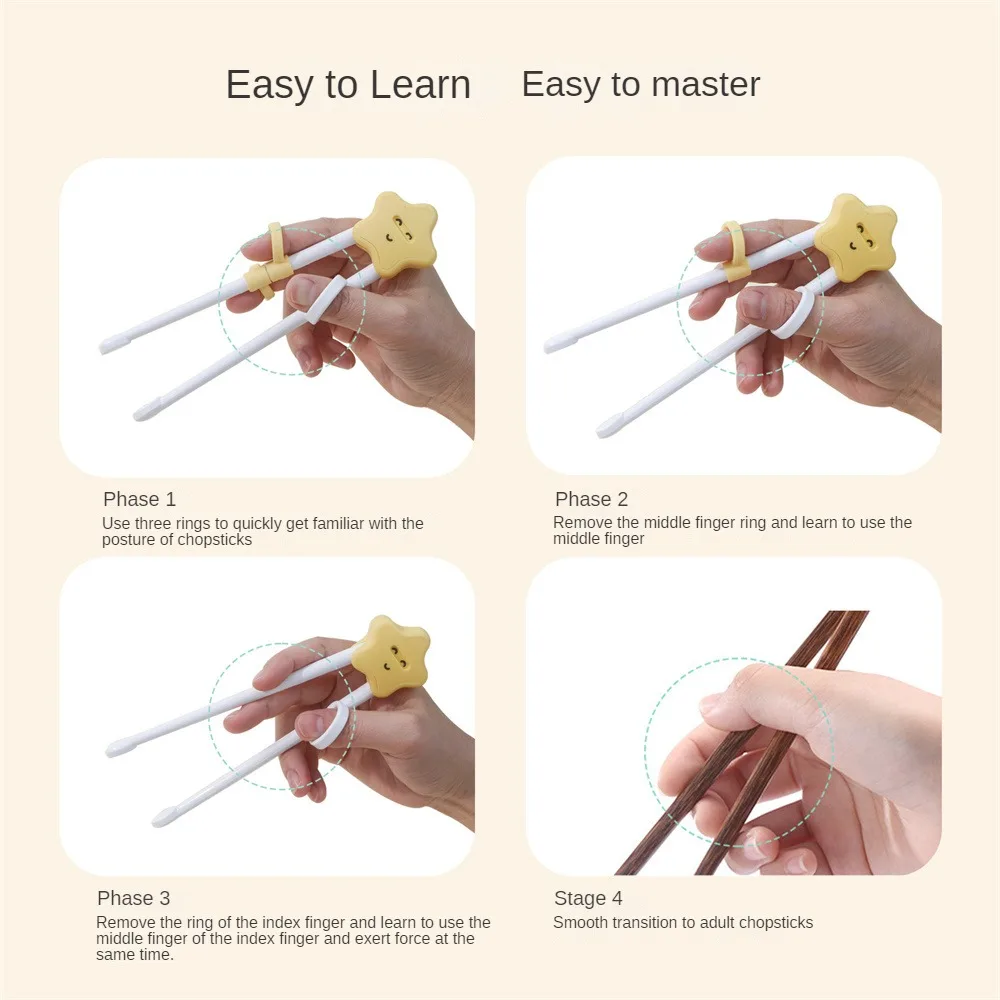 Easy to Learn Easy to master

Phase 1
Use three rings to quickly get familiar with the posture of chopsticks

Phase 2
Remove the middle finger ring and learn to use the middle finger

Phase 3
Remove the ring of the index finger and learn to use the middle finger of the index finger and exert force at the same time.

Stage 4
Smooth transition to adult chopsticks