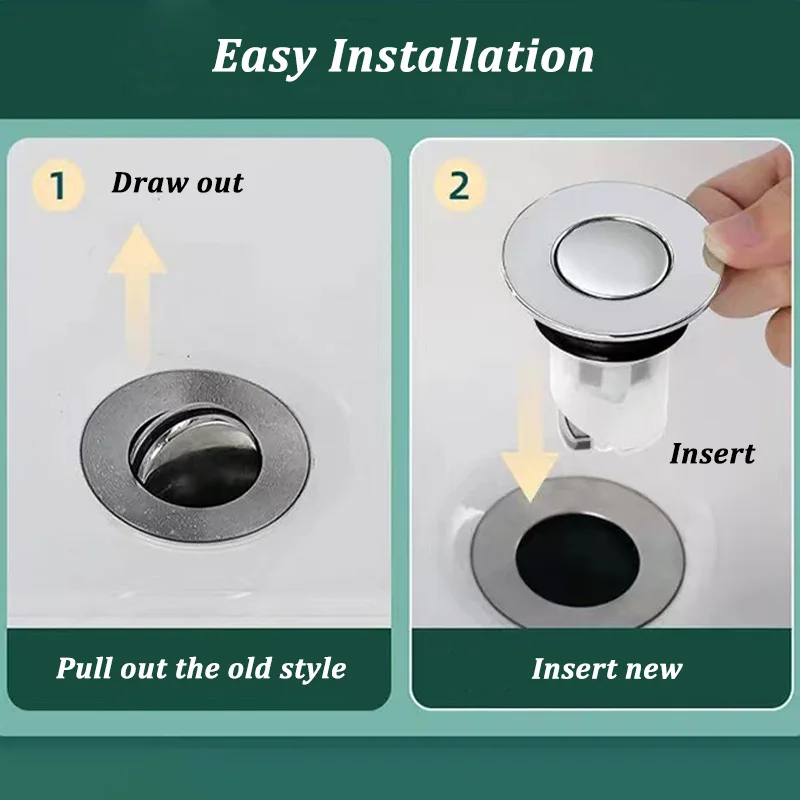 Easy Installation

1 Draw out

Pull out the old style

2

Insert

Insert new