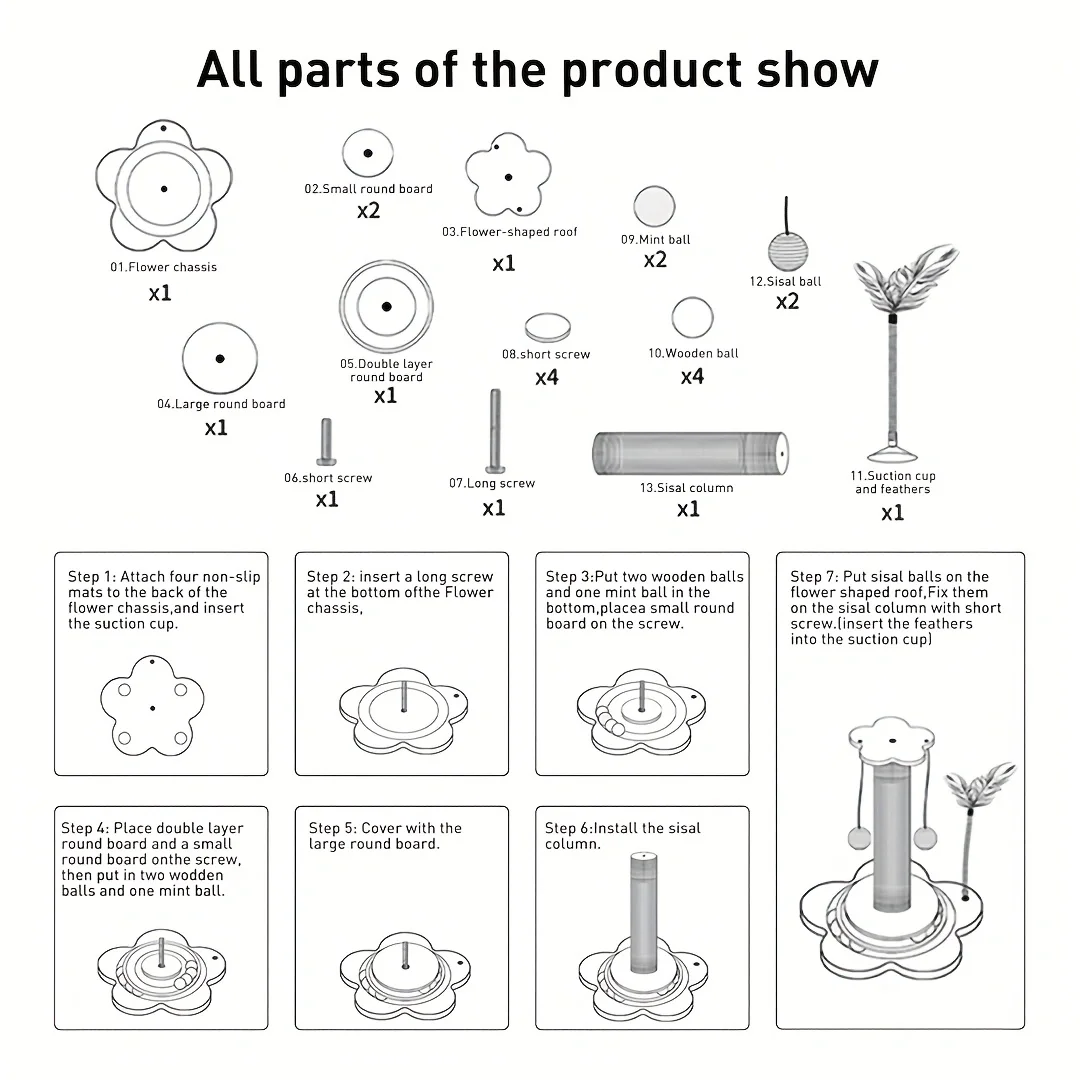 All parts of the product show

01.Flower chassis
x1

02.Small round board
x2

03.Flower-shaped roof
x1

09.Mint ball
x2

12.Sisal ball
x2

04.Large round board
x1

05.Double layer round board
x1

08.short screw
x4

10.Wooden ball
x4

06.short screw
x1

07.Long screw
x1

13.Sisal column
x1

11.Suction cup and feathers
x1

Step 1: Attach four non-slip mats to the back of the flower chassis,and insert the suction cup.

Step 2: insert a long screw at the bottom ofthe Flower chassis,

Step 3:Put two wooden balls and one mint ball in the bottom,placea small round board on the screw.

Step 7: Put sisal balls on the flower shaped roof,Fix them on the sisal column with short screw.(insert the feathers into the suction cup)

Step 4: Place double layer round board and a small round board onthe screw, then put in two wodden balls and one mint ball.

Step 5: Cover with the large round board.

Step 6:Install the sisal column.