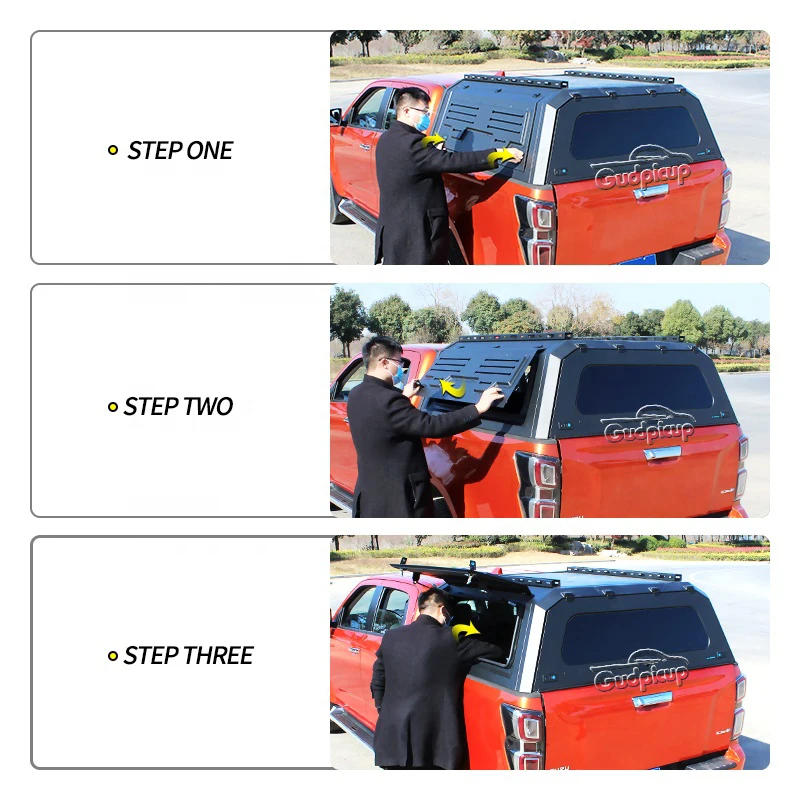 STEP ONE

Gudpicup

STEP TWO

Gudpicup

STEP THREE

Gudpicup