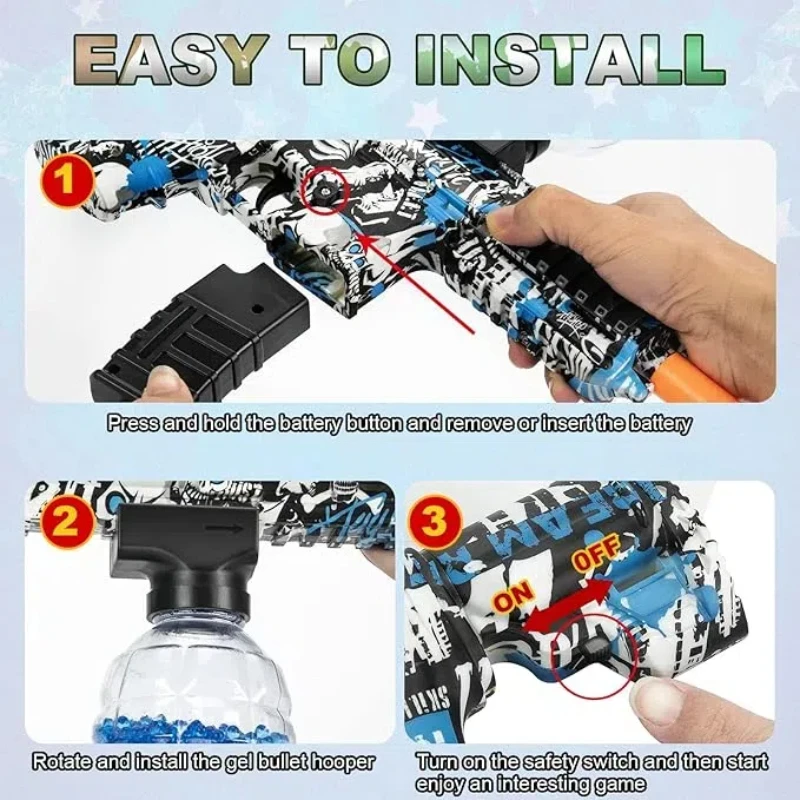 EASY TO INSTALL

1

Press and hold the battery button and remove or insert the battery

2

Rotate and install the gel bullet hooper

3

ON

OFF

Turn on the safety switch and then start enjoy an interesting game