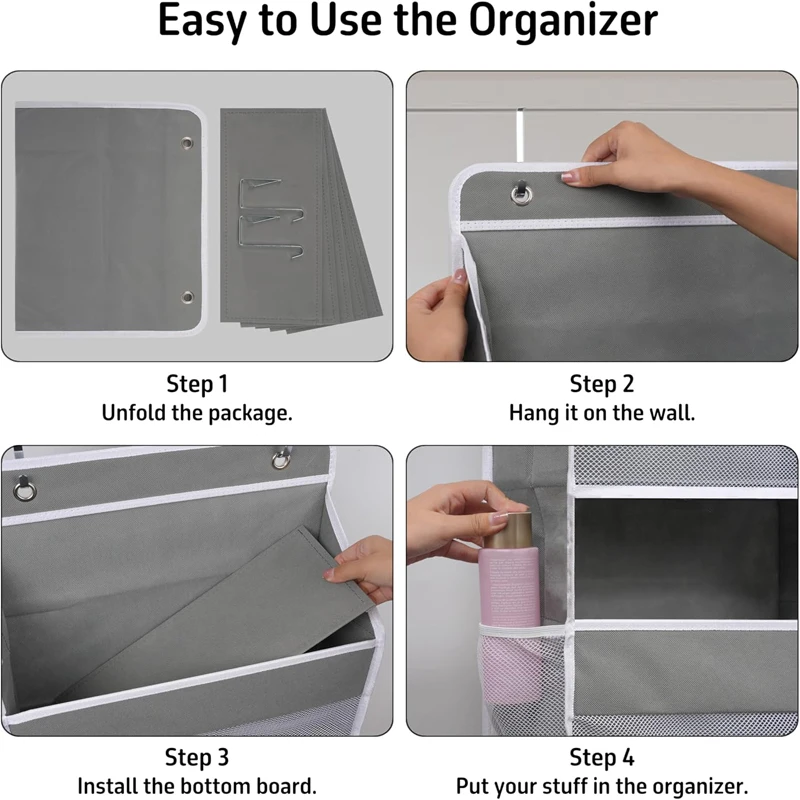 Easy to Use the Organizer

Step 1
Unfold the package.

Step 2
Hang it on the wall.

Step 3
Install the bottom board.

Step 4
Put your stuff in the organizer.