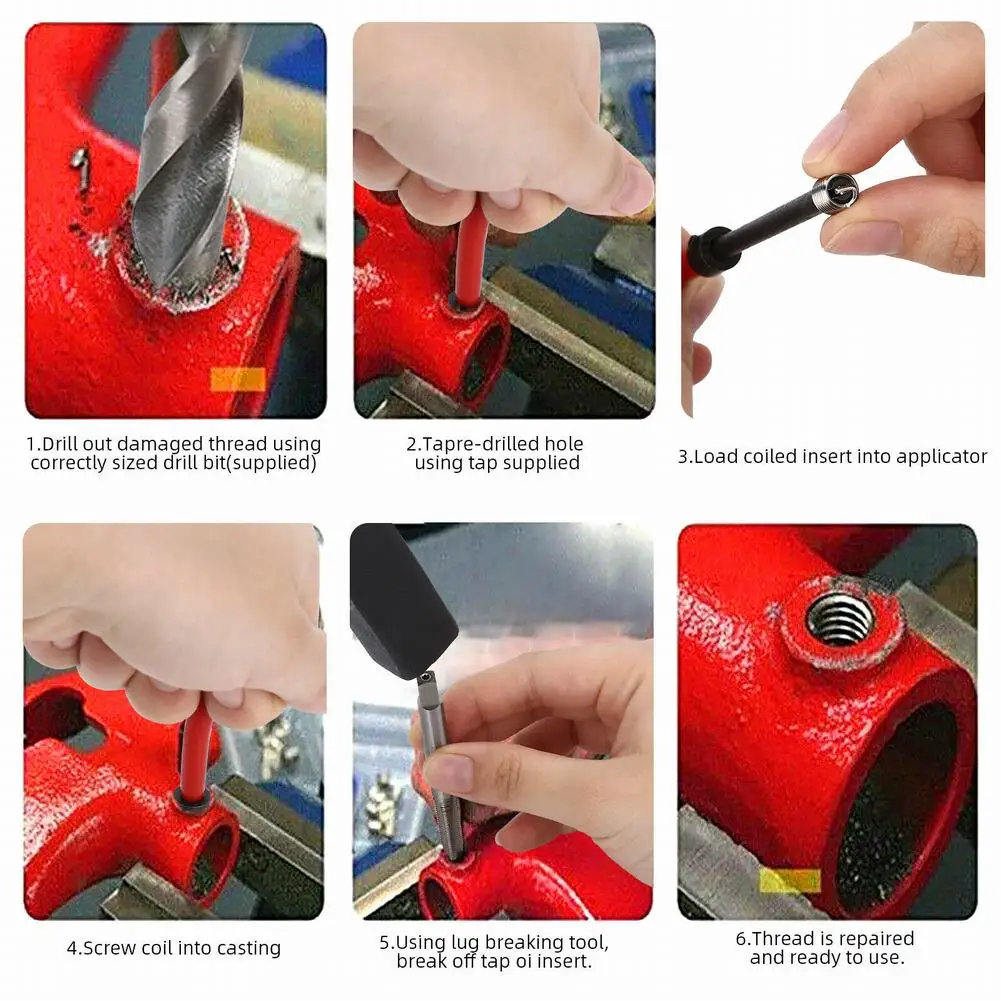 1.Drill out damaged thread using correctly sized drill bit(supplied)

2.Tapre-drilled hole using tap supplied

3.Load coiled insert into applicator

4.Screw coil into casting

5.Using lug breaking tool, break off tap oi insert.

6.Thread is repaired and ready to use.